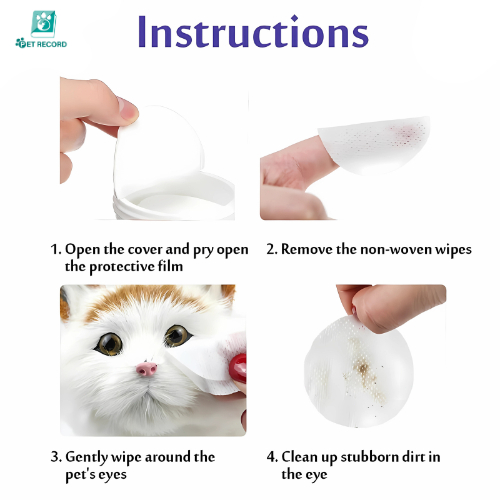 PET RECORD

Instructions

1. Open the cover and pry open the protective film

2. Remove the non-woven wipes

3. Gently wipe around the pet's eyes

4. Clean up stubborn dirt in the eye