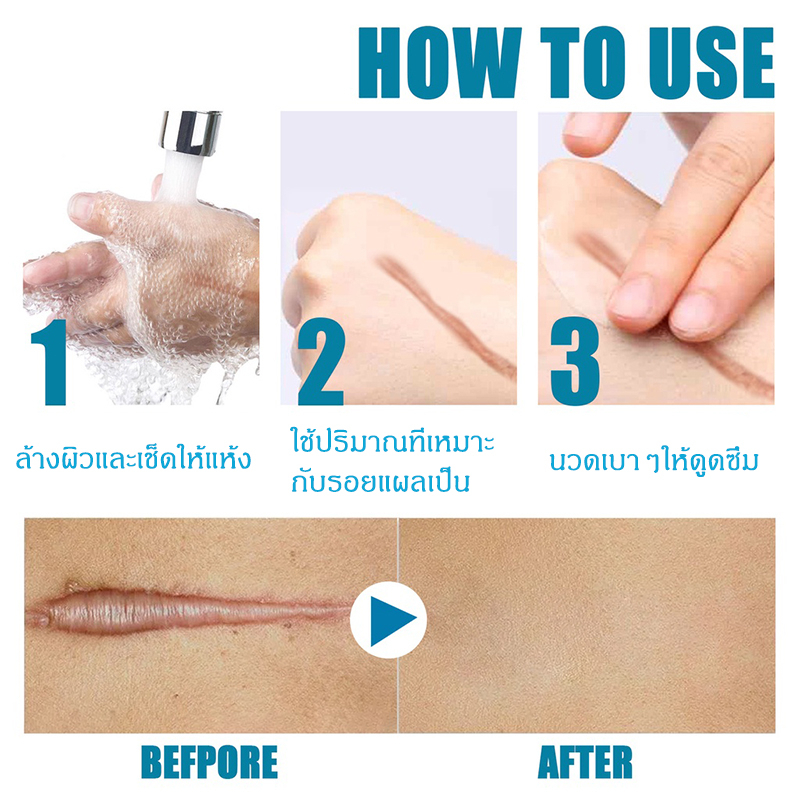 HOW TO USE

1

ล้างผิวและเช็ดให้แห้ง

2

ใช้ปริมาณที่เหมาะกับรอยแผลเป็น

3

นวดเบา ๆให้ดูดซึม

BEFPORE

AFTER