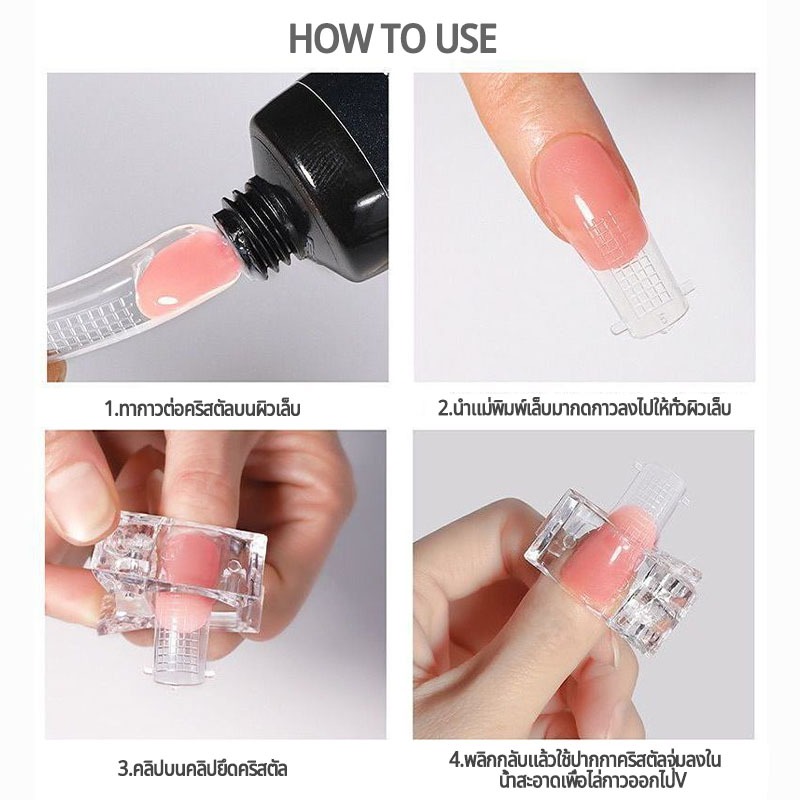 HOW TO USE

1.ทากาวต่อคริสตัลบนผิวเล็บ

2.นำแม่พิมพ์เล็บมากดกาวลงไปให้ทั่วผิวเล็บ

3.คลิปบนคลิปยึดคริสตัล

4.พลิกกลับแล้วใช้ปากกาคริสตัลจุ่มลงในน้ำสะอาดเพื่อไล่กาวออกไปV