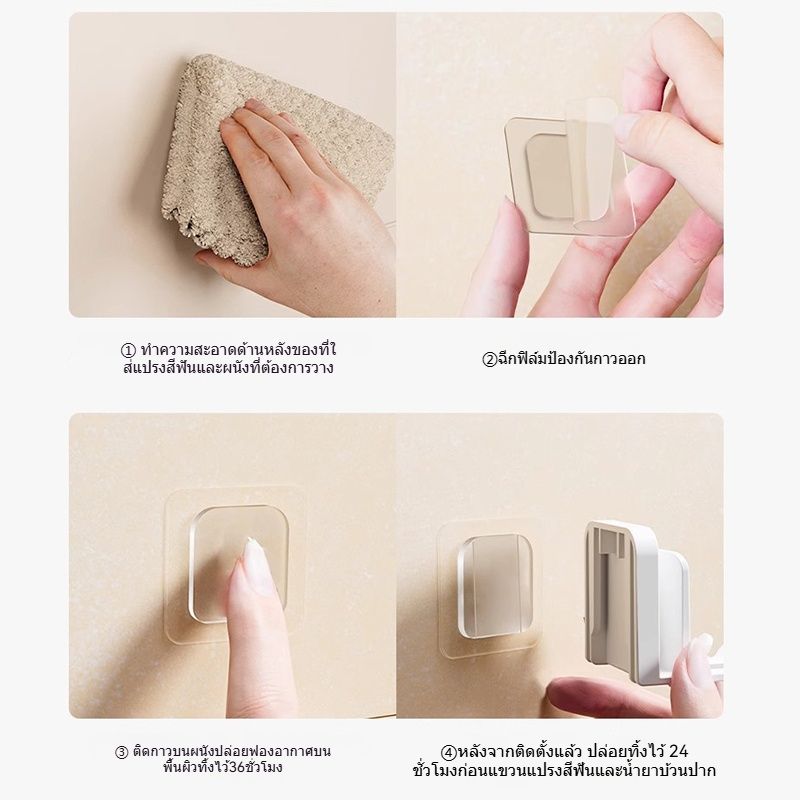 ① ทำความสะอาดด้านหลังของที่ใส่แปรงสีฟันและผนังที่ต้องการวาง

②ฉีกฟิล์มป้องกันกาวออก

③ ติดกาวบนผนังปล่อยฟองอากาศบนพื้นผิวทิ้งไว้36ชั่วโมง

④หลังจากติดตั้งแล้ว ปล่อยทิ้งไว้ 24 ชั่วโมงก่อนแขวนแปรงสีฟันและน้ำยาบ้วนปาก