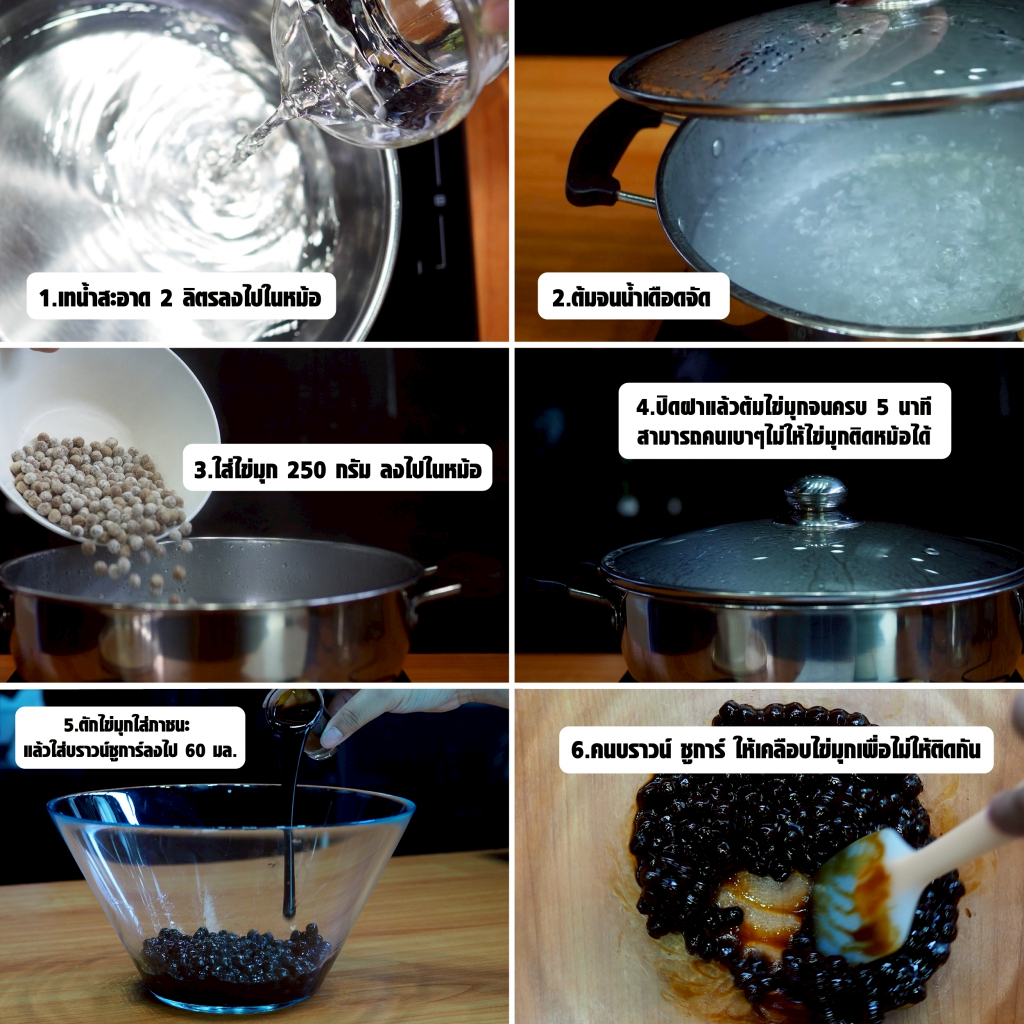 1.เทน้ำสะอาด 2 ลิตรลงไปในหม้อ

2.ต้มจนน้ำเดือดจัด

3.ใส่ไข่มุก 250 กรัม ลงไปในหม้อ

4.ปิดฝาแล้วต้มไข่มุกจนครบ 5 นาที สามารถคนเบาๆไม่ให้ไข่มุกติดหม้อได้

5.ตักไข่มุกใส่ภาชนะ แล้วใส่บราวน์ชูการ์ลงไป 60 มล.

6.คนบราวน์ ชูการ์ ให้เคลือบไข่มุกเพื่อไม่ให้ติดกัน