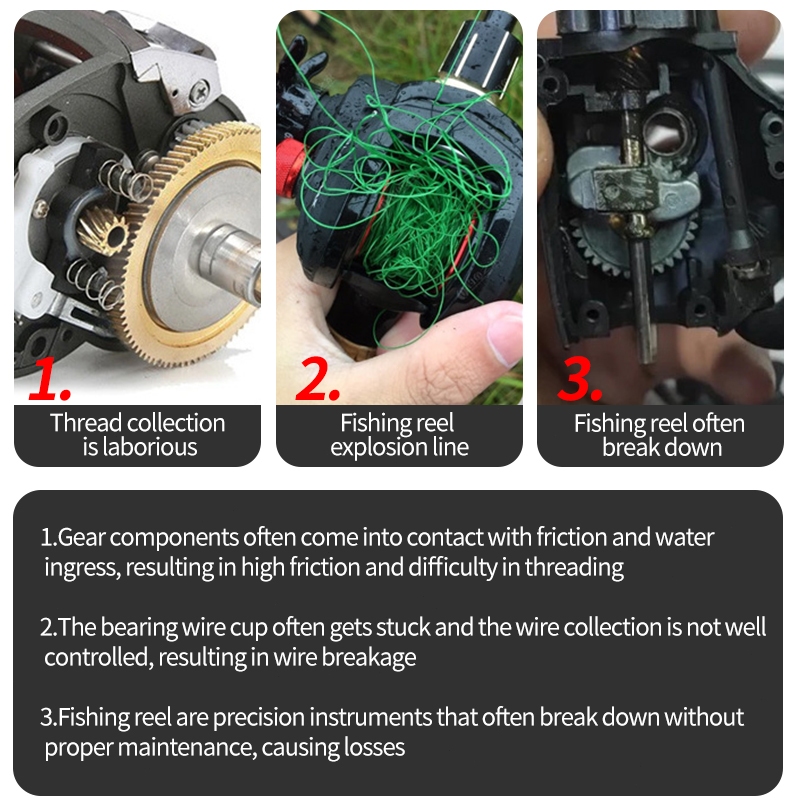 1.
Thread collection is laborious

2.
Fishing reel explosion line

3.
Fishing reel often break down

1.Gear components often come into contact with friction and water ingress, resulting in high friction and difficulty in threading

2.The bearing wire cup often gets stuck and the wire collection is not well controlled, resulting in wire breakage

3.Fishing reel are precision instruments that often break down without proper maintenance, causing losses