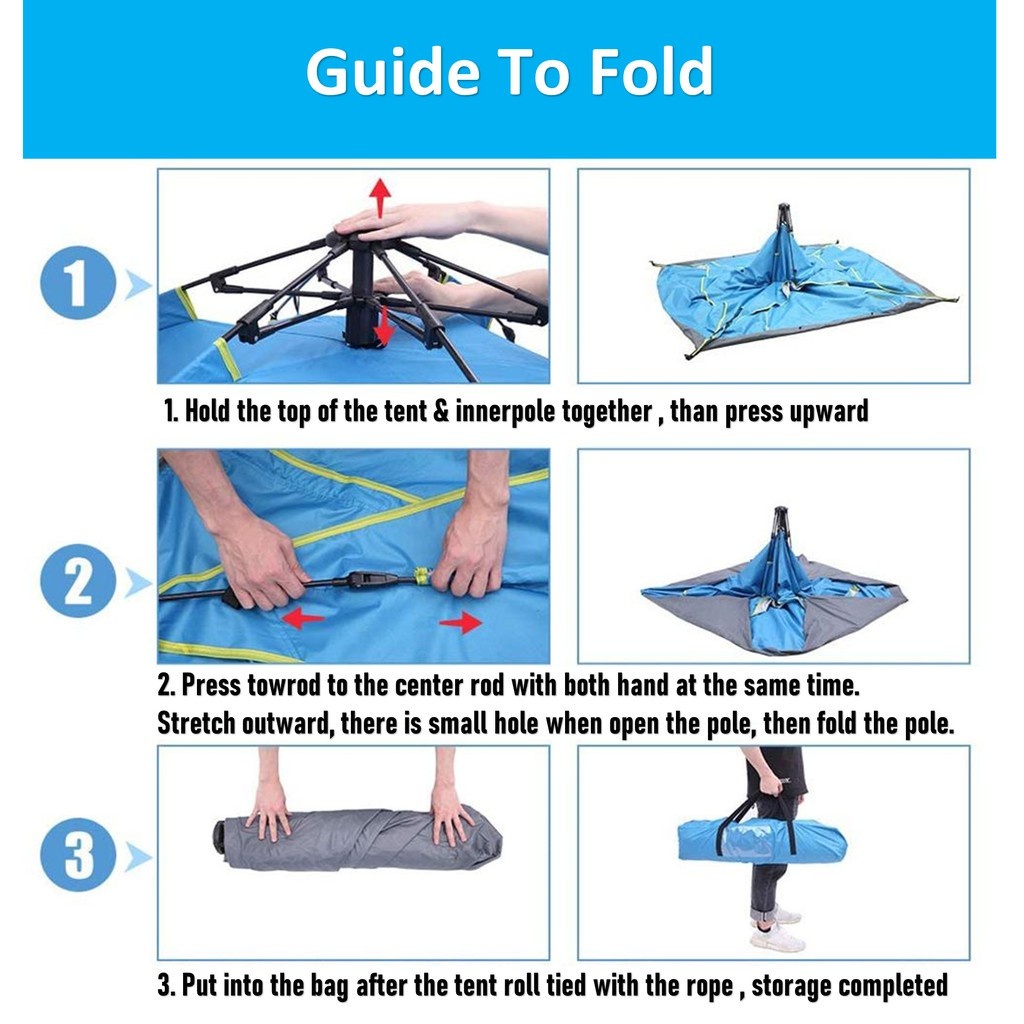 Guide To Fold

1

1. Hold the top of the tent & innerpole together , than press upward

2

2. Press towrod to the center rod with both hand at the same time. Stretch outward, there is small hole when open the pole, then fold the pole.

3

3. Put into the bag after the tent roll tied with the rope , storage completed