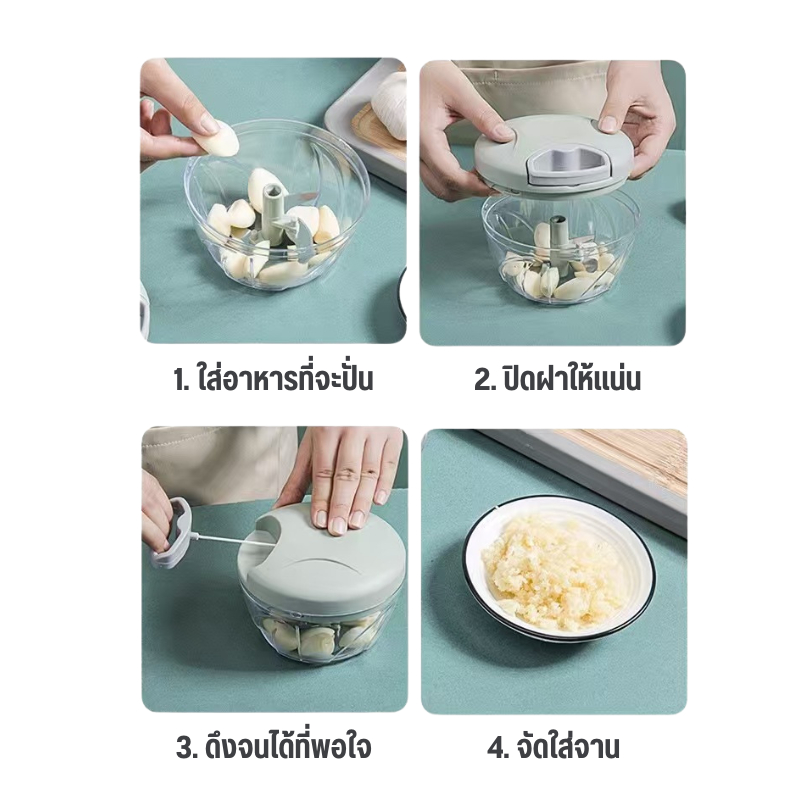 1. ใส่อาหารที่จะปั่น

2. ปิดฝาให้แน่น

3. ดึงจนได้ที่พอใจ

4. จัดใส่จาน