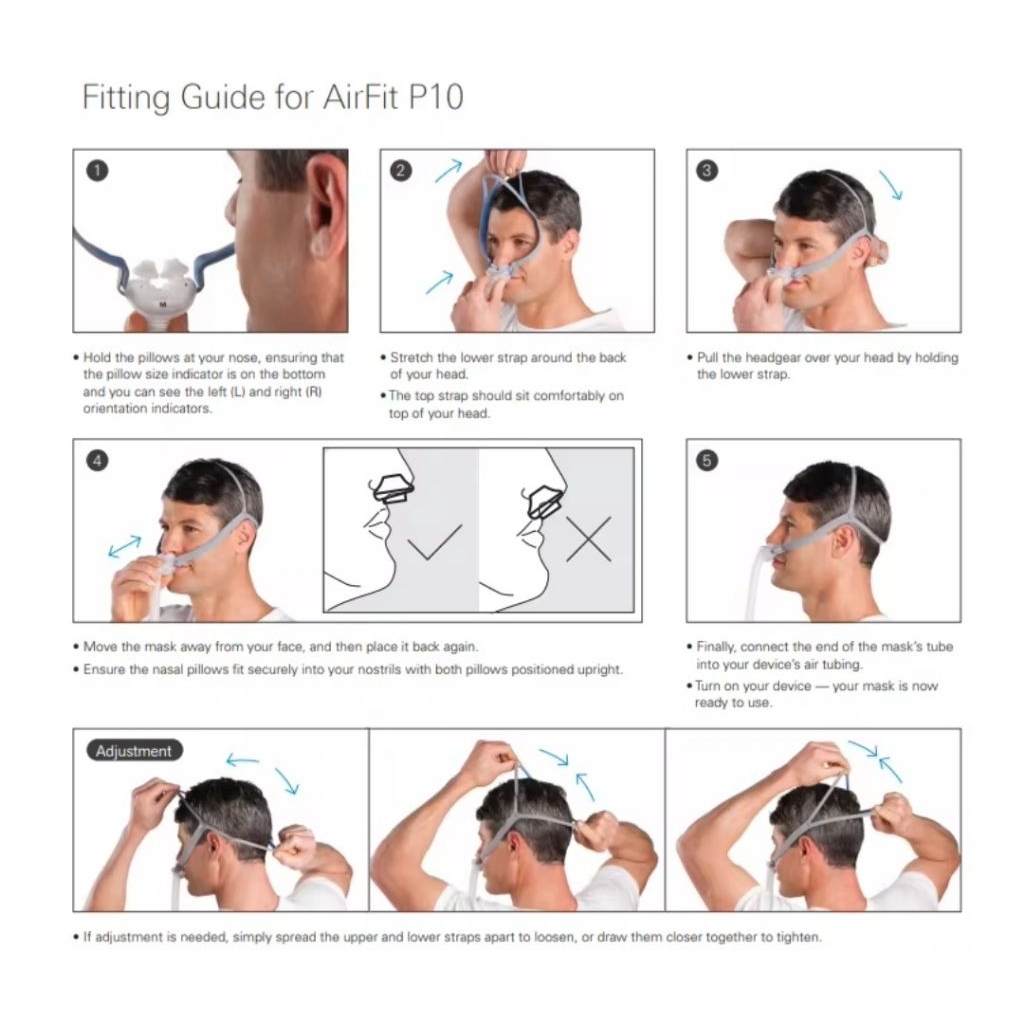 Fitting Guide for AirFit P10

1

M

• Hold the pillows at your nose, ensuring that the pillow size indicator is on the bottom and you can see the left (L) and right (R) orientation indicators.

2

• Stretch the lower strap around the back of your head.
• The top strap should sit comfortably on top of your head.

3

• Pull the headgear over your head by holding the lower strap.

4

• Move the mask away from your face, and then place it back again.
• Ensure the nasal pillows fit securely into your nostrils with both pillows positioned upright.

5

• Finally, connect the end of the mask's tube into your device's air tubing.
• Turn on your device — your mask is now ready to use.

Adjustment

• If adjustment is needed, simply spread the upper and lower straps apart to loosen, or draw them closer together to tighten.