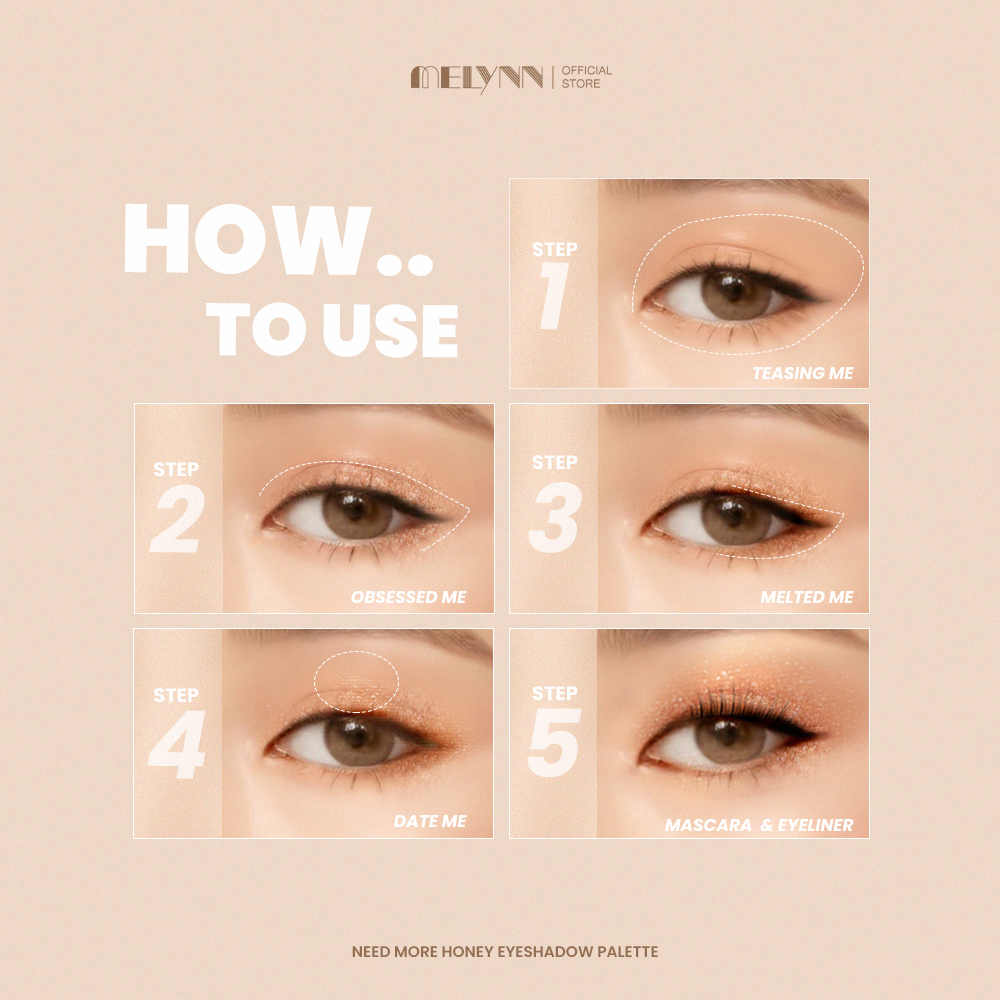 MELYNN | OFFICIAL STORE

HOW.. TO USE

STEP 1

TEASING ME

STEP 2

OBSESSED ME

STEP 3

MELTED ME

STEP 4

DATE ME

STEP 5

MASCARA & EYELINER

NEED MORE HONEY EYESHADOW PALETTE