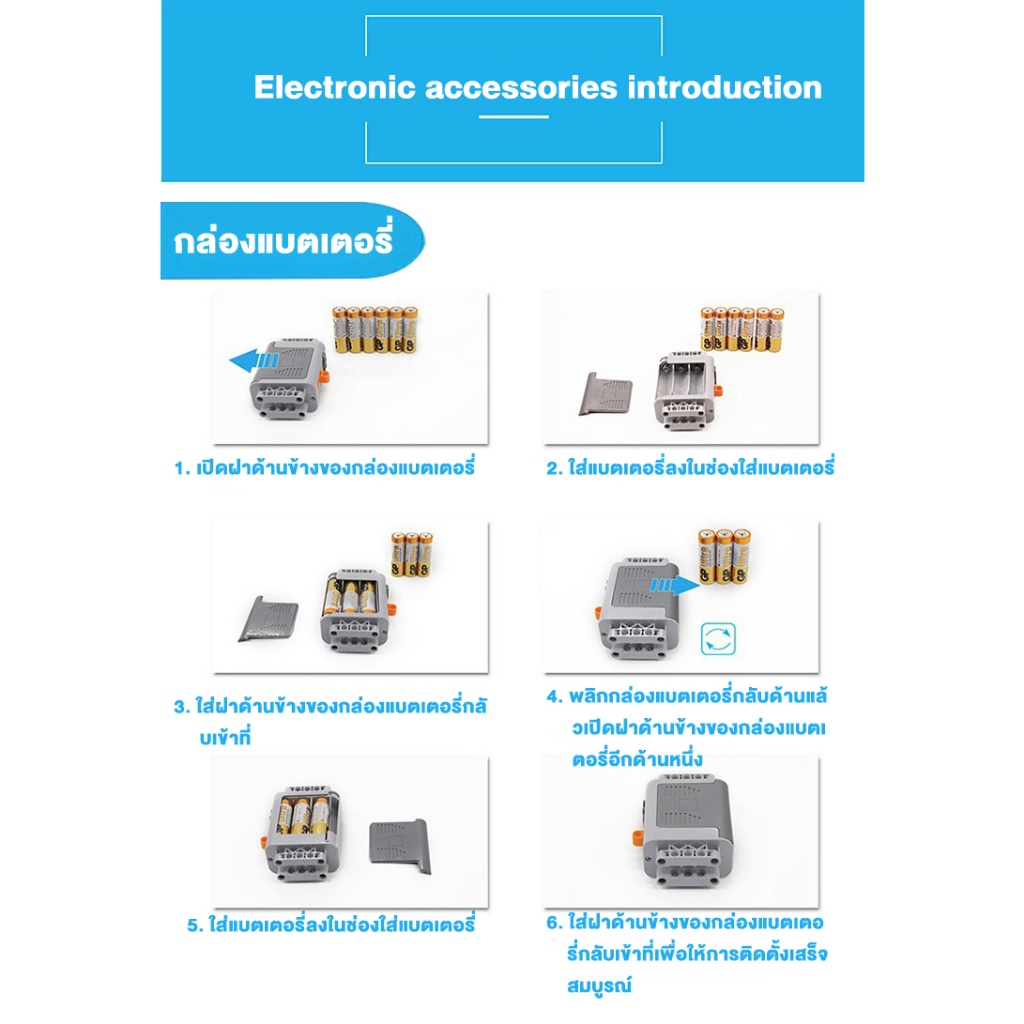 Electronic accessories introduction

กล่องแบตเตอรี่

1. เปิดฝาด้านข้างของกล่องแบตเตอรี่

2. ใส่แบตเตอรี่ลงในช่องใส่แบตเตอรี่

3. ใส่ฝาด้านข้างของกล่องแบตเตอรี่กลับเข้าที่

4. พลิกกล่องแบตเตอรี่กลับด้านแล้วเปิดฝาด้านข้างของกล่องแบตเตอรี่อีกด้านหนึ่ง

5. ใส่แบตเตอรี่ลงในช่องใส่แบตเตอรี่

6. ใส่ฝาด้านข้างของกล่องแบตเตอรี่กลับเข้าที่เพื่อให้การติดตั้งเสร็จสมบูรณ์