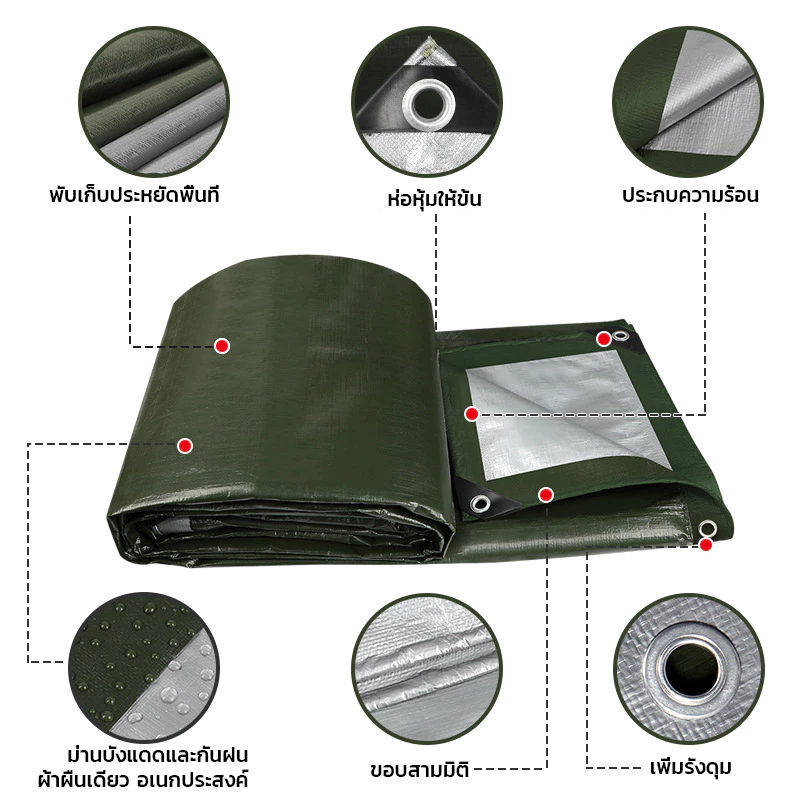 พับเก็บประหยัดพื้นที่

ห่อหุ้มให้ข้น

ประกบความร้อน

ม่านบังแดดและกันฝน
ผ้าผืนเดียว อเนกประสงค์

ขอบสามมิติ

เพิ่มรังดุม