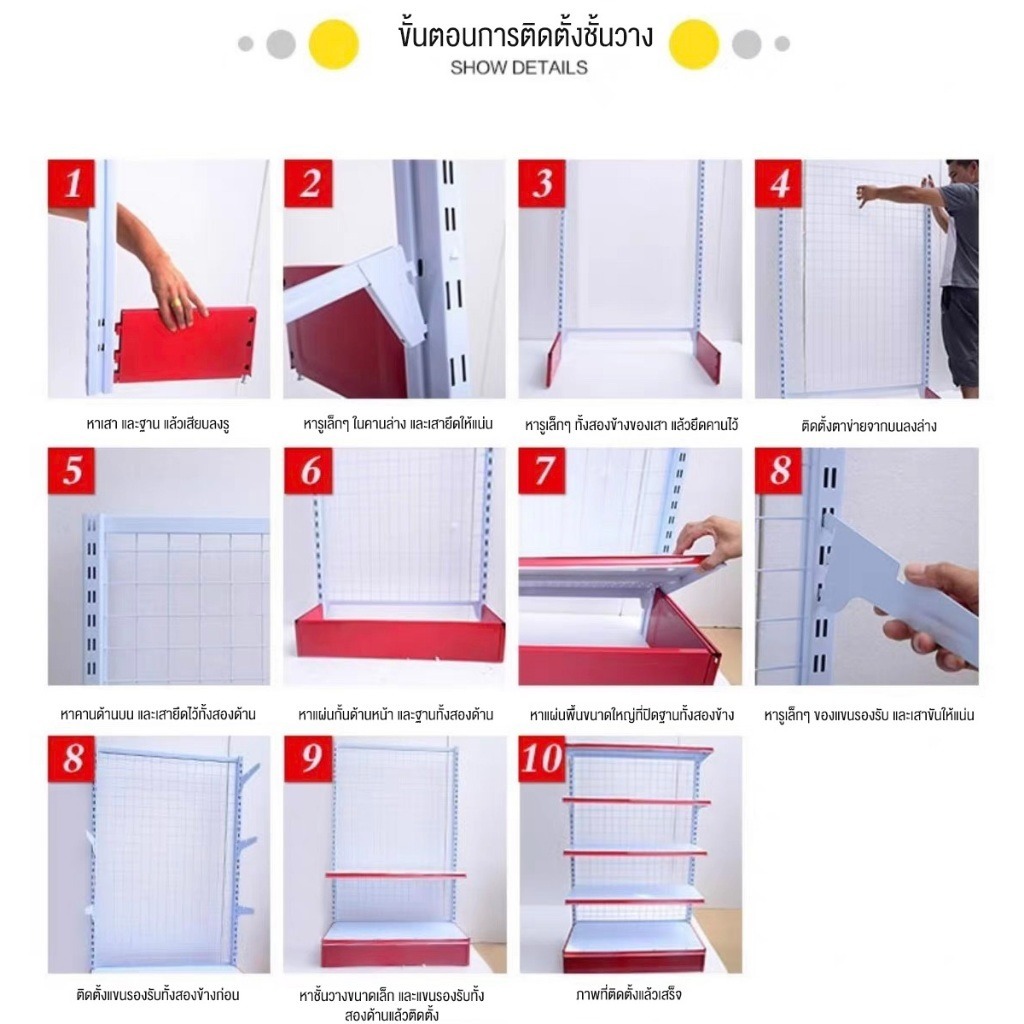 ขั้นตอนการติดตั้งชั้นวาง
SHOW DETAILS

1
หาเสา และฐาน แล้วเสียบลงรู

2
หารูเล็กๆ ในคานล่าง และเสายึดให้แน่น

3
หารูเล็กๆ ทั้งสองข้างของเสา แล้วยึดคานไว้

4
ติดตั้งตาข่ายจากบนลงล่าง

5
หาคานด้านบน และเสายึดไว้ทั้งสองด้าน

6
หาแผ่นกั้นด้านหน้า และฐานทั้งสองด้าน

7
หาแผ่นพื้นขนาดใหญ่ที่ปิดฐานทั้งสองข้าง

8
หารูเล็กๆ ของแขนรองรับ และเสาขันให้แน่น

8
ติดตั้งแขนรองรับทั้งสองข้างก่อน

9
หาชั้นวางขนาดเล็ก และแขนรองรับทั้งสองด้านแล้วติดตั้ง

10
ภาพที่ติดตั้งแล้วเสร็จ