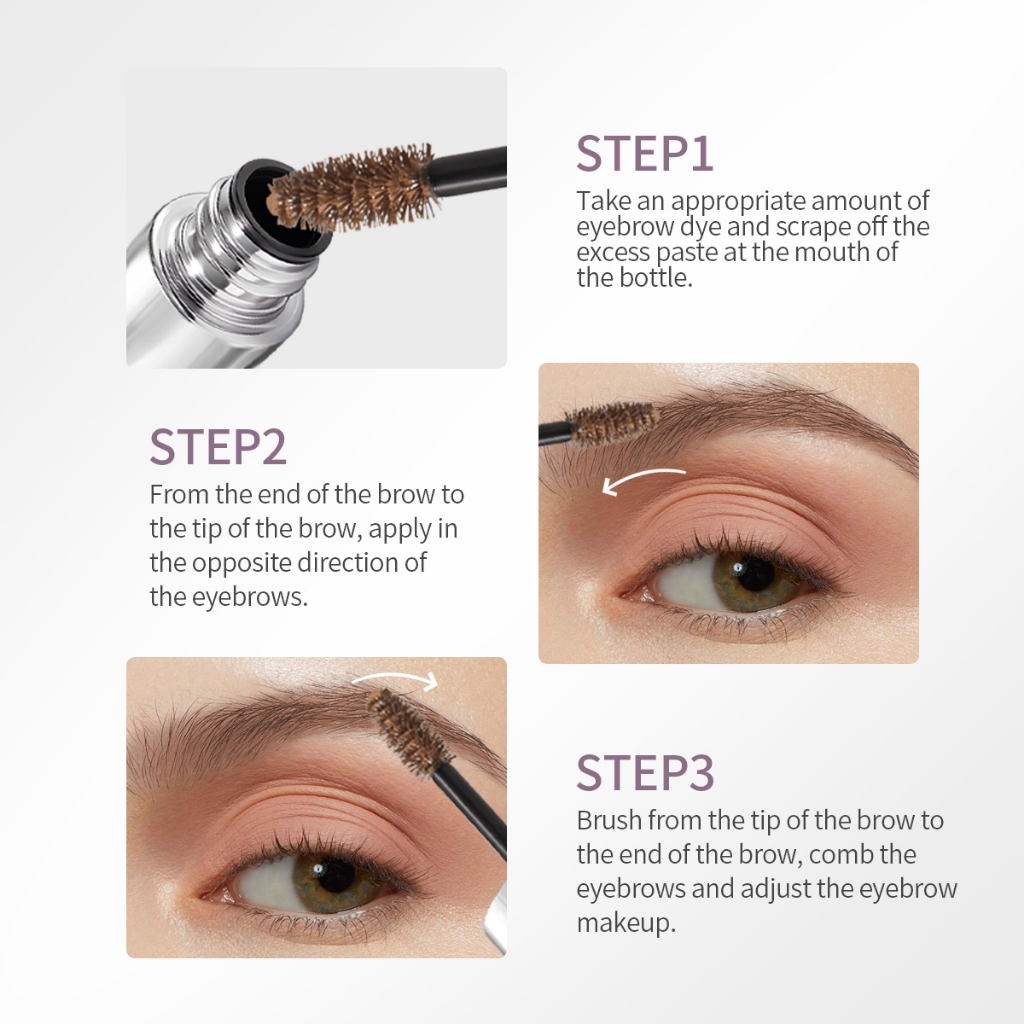 STEP1
Take an appropriate amount of eyebrow dye and scrape off the excess paste at the mouth of the bottle.

STEP2
From the end of the brow to the tip of the brow, apply in the opposite direction of the eyebrows.

STEP3
Brush from the tip of the brow to the end of the brow, comb the eyebrows and adjust the eyebrow makeup.