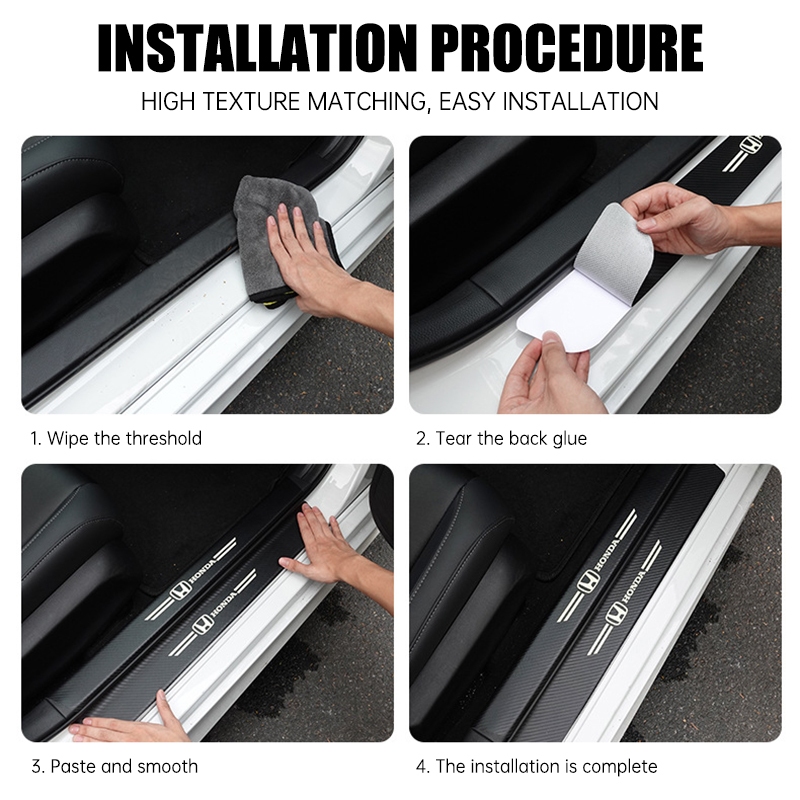 INSTALLATION PROCEDURE

HIGH TEXTURE MATCHING, EASY INSTALLATION

1. Wipe the threshold

2. Tear the back glue

HONDA

HONDA

3. Paste and smooth

HONDA

HONDA

4. The installation is complete