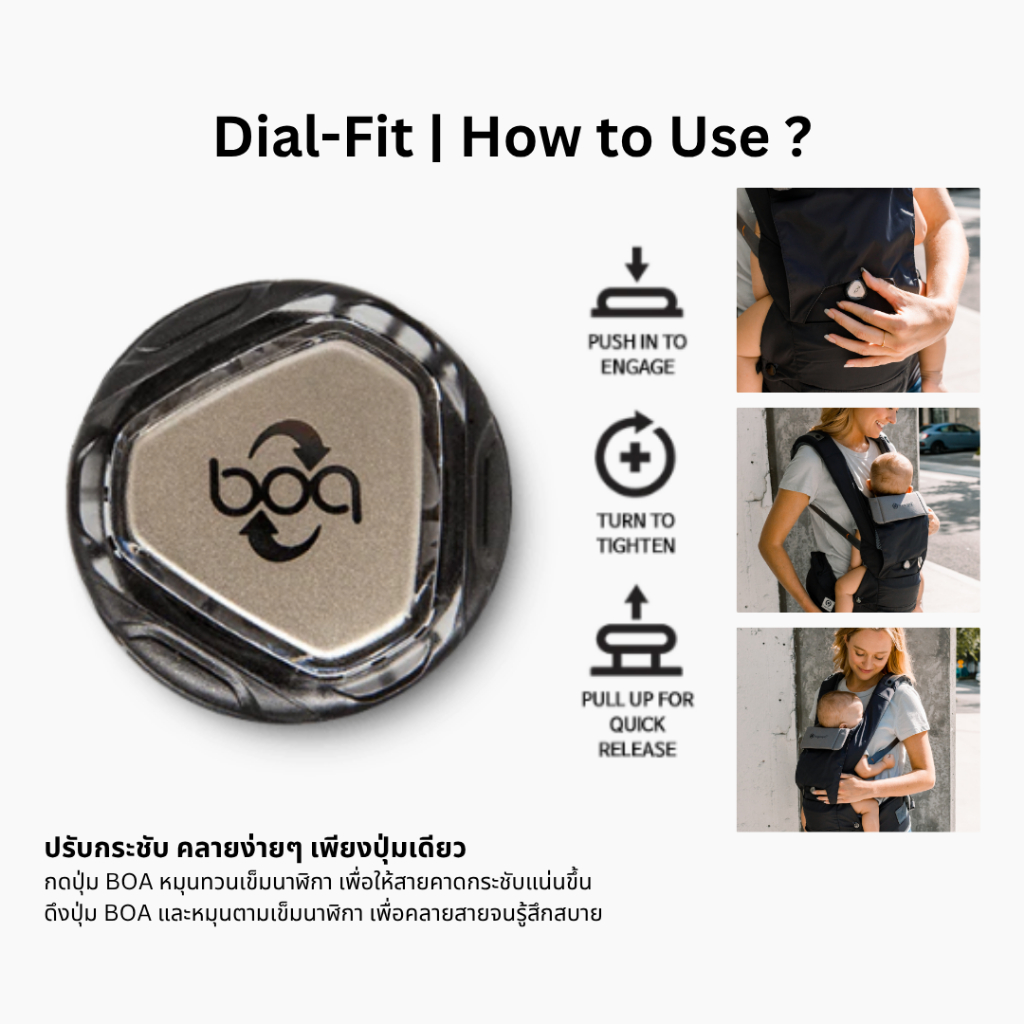 Dial-Fit | How to Use ?

boa

PUSH IN TO ENGAGE

TURN TO TIGHTEN

PULL UP FOR QUICK RELEASE

ปรับกระชับ คลายง่ายๆ เพียงปุ่มเดียว
กดปุ่ม BOA หมุนทวนเข็มนาฬิกา เพื่อให้สายคาดกระชับแน่นขึ้น
ดึงปุ่ม BOA และหมุนตามเข็มนาฬิกา เพื่อคลายสายจนรู้สึกสบาย