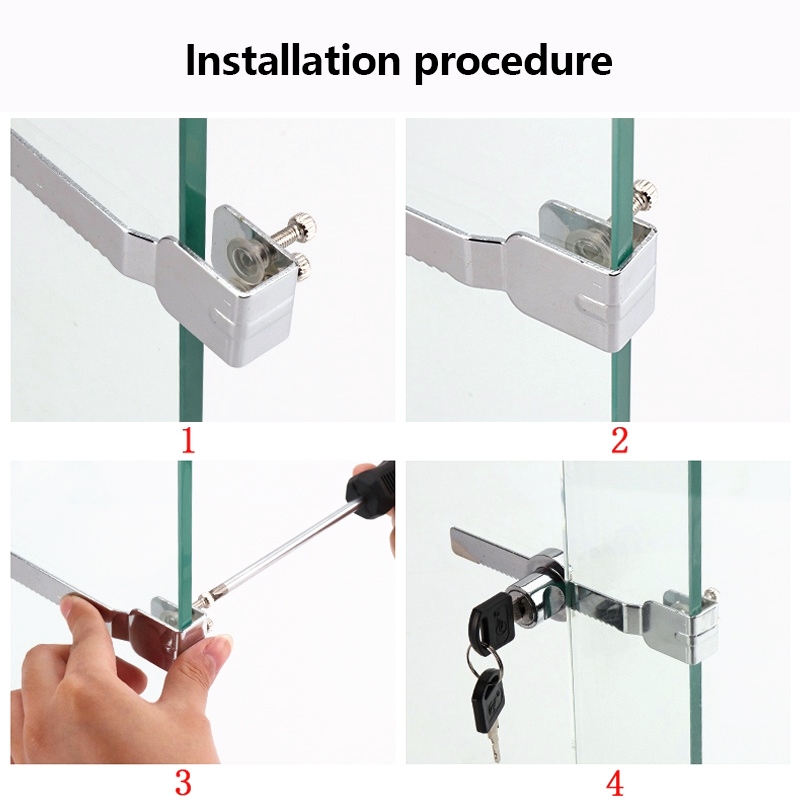 Installation procedure

1

2

3

4