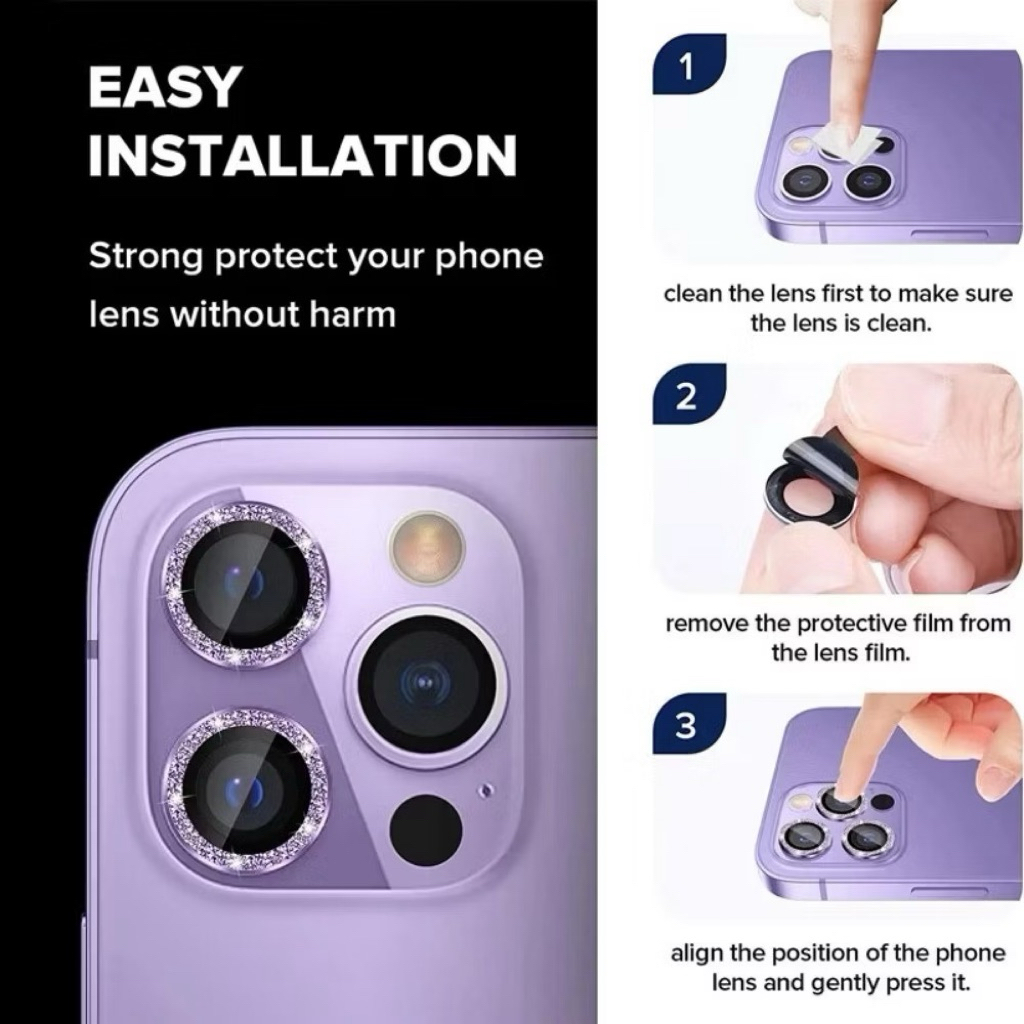 EASY INSTALLATION

Strong protect your phone lens without harm

1

clean the lens first to make sure the lens is clean.

2

remove the protective film from the lens film.

3

align the position of the phone lens and gently press it.