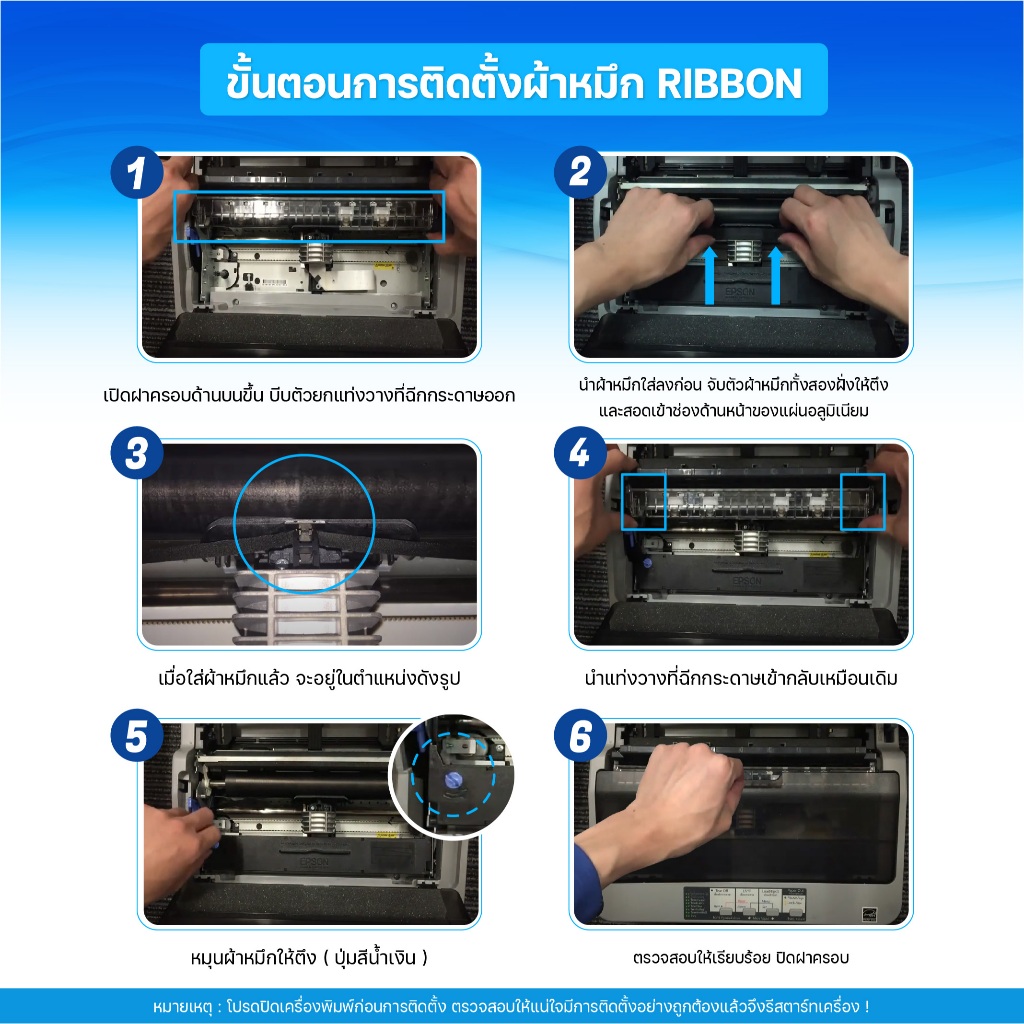 ขั้นตอนการติดตั้งผ้าหมึก RIBBON

1

เปิดฝาครอบด้านบนขึ้น บีบตัวยกแท่งวางที่ฉีกกระดาษออก

2

EPSON

นำผ้าหมึกใส่ลงก่อน จับตัวผ้าหมึกทั้งสองฝั่งให้ตึง และสอดเข้าช่องด้านหน้าของแผ่นอลูมิเนียม

3

เมื่อใส่ผ้าหมึกแล้ว จะอยู่ในตำแหน่งดังรูป

4

EPSON

นำแท่งวางที่ฉีกกระดาษเข้ากลับเหมือนเดิม

5

EPSON

หมุนผ้าหมึกให้ตึง ( ปุ่มสีน้ำเงิน )

6

ตรวจสอบให้เรียบร้อย ปิดฝาครอบ

หมายเหตุ : โปรดปิดเครื่องพิมพ์ก่อนการติดตั้ง ตรวจสอบให้แน่ใจมีการติดตั้งอย่างถูกต้องแล้วจึงรีสตาร์ทเครื่อง !