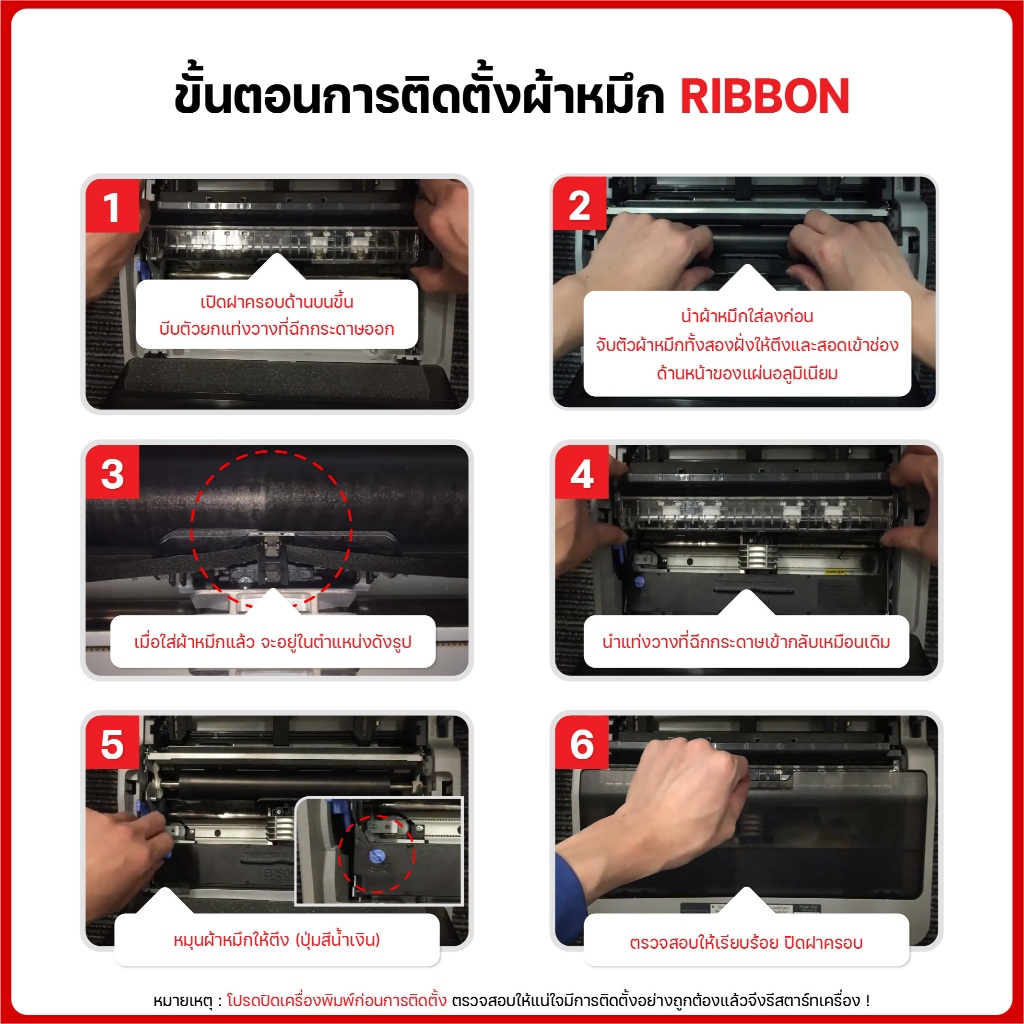 ขั้นตอนการติดตั้งผ้าหมึก RIBBON

1
เปิดฝาครอบด้านบนขึ้น
บีบตัวยกแท่งวางที่ฉีกกระดาษออก

2
นำผ้าหมึกใส่ลงก่อน
จับตัวผ้าหมึกทั้งสองฝั่งให้ตึงและสอดเข้าช่อง
ด้านหน้าของแผ่นอลูมิเนียม

3
เมื่อใส่ผ้าหมึกแล้ว จะอยู่ในตำแหน่งดังรูป

4
นำแท่งวางที่ฉีกกระดาษเข้ากลับเหมือนเดิม

5
หมุนผ้าหมึกให้ตึง (ปุ่มสีน้ำเงิน)

6
ตรวจสอบให้เรียบร้อย ปิดฝาครอบ

หมายเหตุ : โปรดปิดเครื่องพิมพ์ก่อนการติดตั้ง ตรวจสอบให้แน่ใจมีการติดตั้งอย่างถูกต้องแล้วจึงรีสตาร์ทเครื่อง !