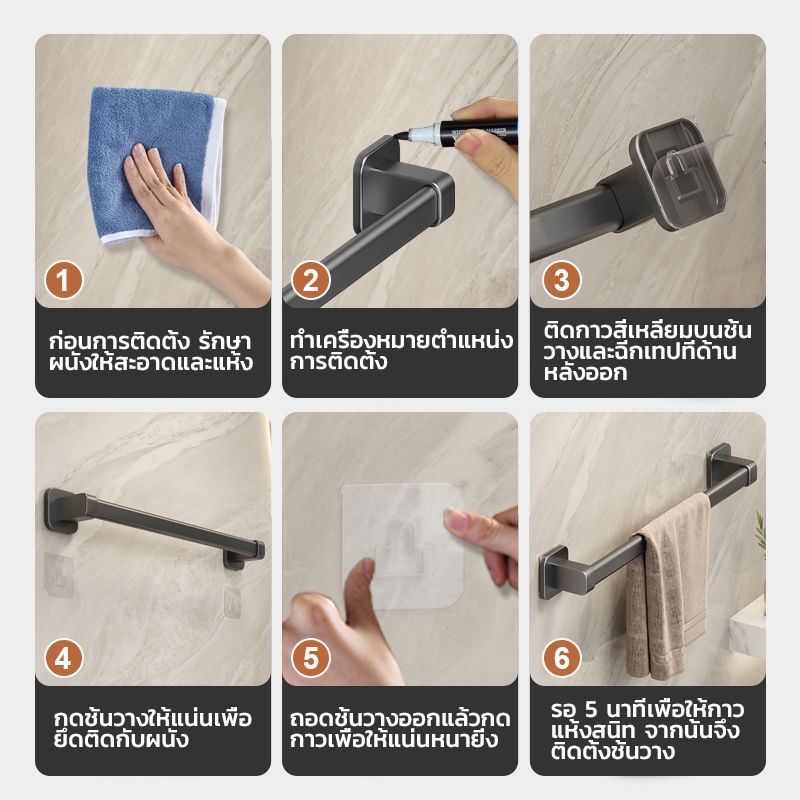 1

ก่อนการติดตั้ง รักษาผนังให้สะอาดและแห้ง

2

ทำเครื่องหมายตำแหน่งการติดตั้ง

3

ติดกาวสี่เหลี่ยมบนชั้นวางและฉีกเทปที่ด้านหลังออก

4

กดชั้นวางให้แน่นเพื่อยึดติดกับผนัง

5

ถอดชั้นวางออกแล้วกดกาวเพื่อให้แน่นหนายิ่ง

6

รอ 5 นาทีเพื่อให้กาวแห้งสนิท จากนั้นจึงติดตั้งชั้นวาง