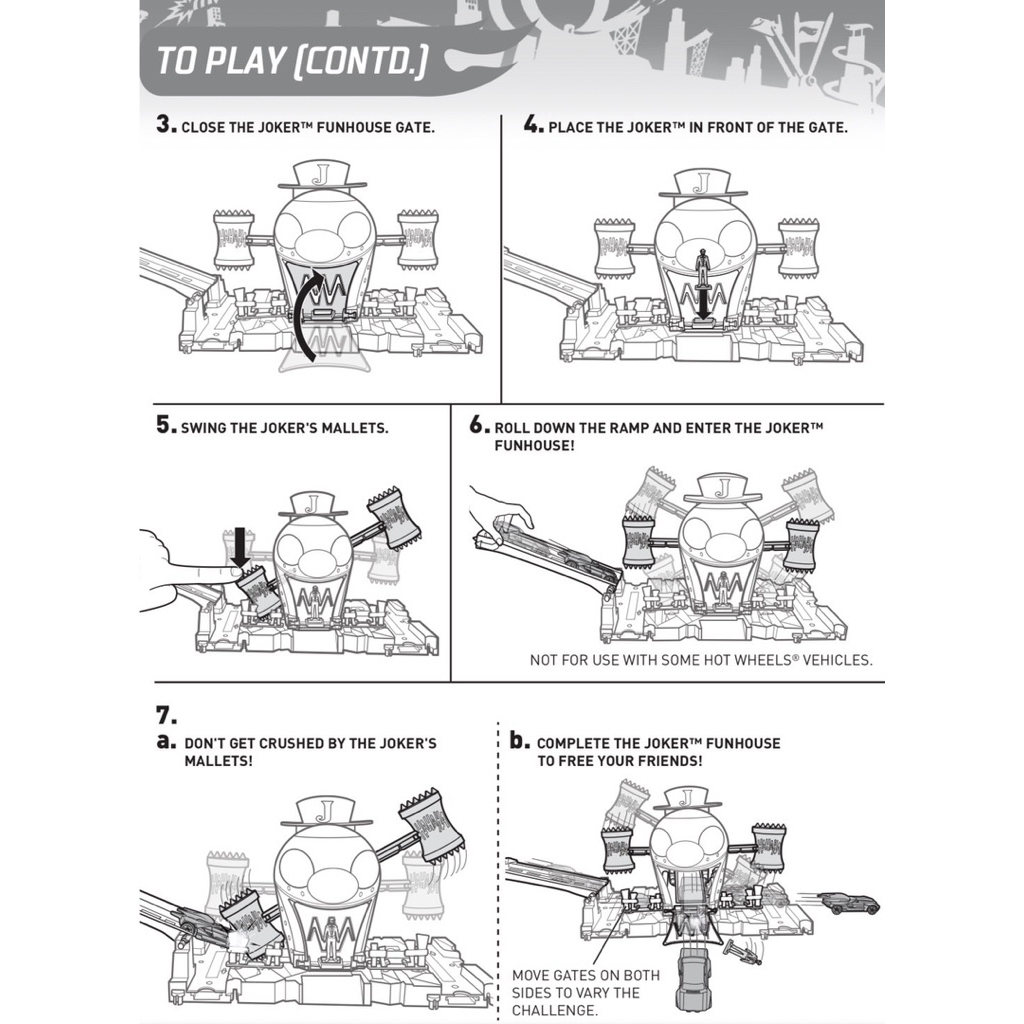 TO PLAY (CONTD.)

3. CLOSE THE JOKER™ FUNHOUSE GATE.

J

4. PLACE THE JOKER™ IN FRONT OF THE GATE.

J

5. SWING THE JOKER'S MALLETS.

J

6. ROLL DOWN THE RAMP AND ENTER THE JOKER™ FUNHOUSE!

J

NOT FOR USE WITH SOME HOT WHEELS® VEHICLES.

7.

a. DON'T GET CRUSHED BY THE JOKER'S MALLETS!

J

b. COMPLETE THE JOKER™ FUNHOUSE TO FREE YOUR FRIENDS!

J

MOVE GATES ON BOTH SIDES TO VARY THE CHALLENGE.