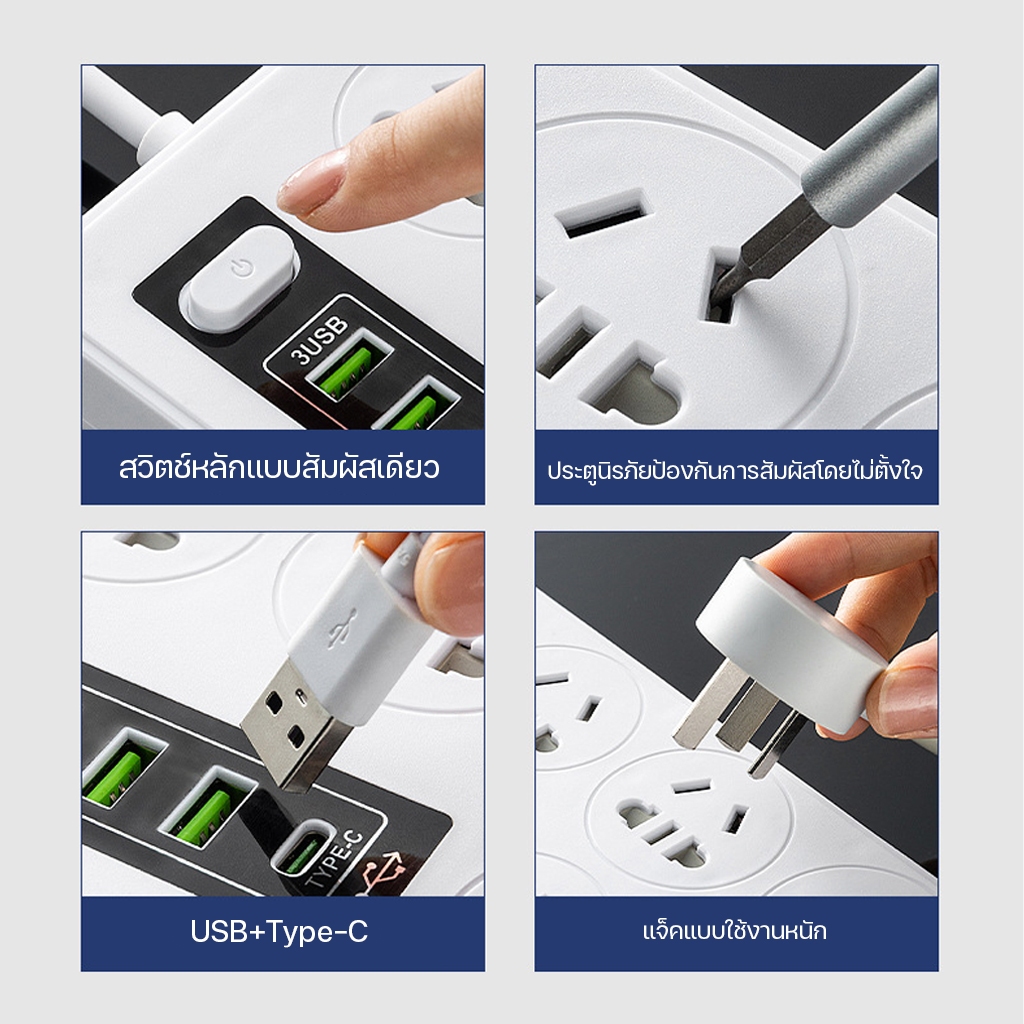 3USB

สวิตช์หลักแบบสัมผัสเดียว

ประตูนิรภัยป้องกันการสัมผัสโดยไม่ตั้งใจ

TYPE-C

USB+Type-C

แจ็คแบบใช้งานหนัก