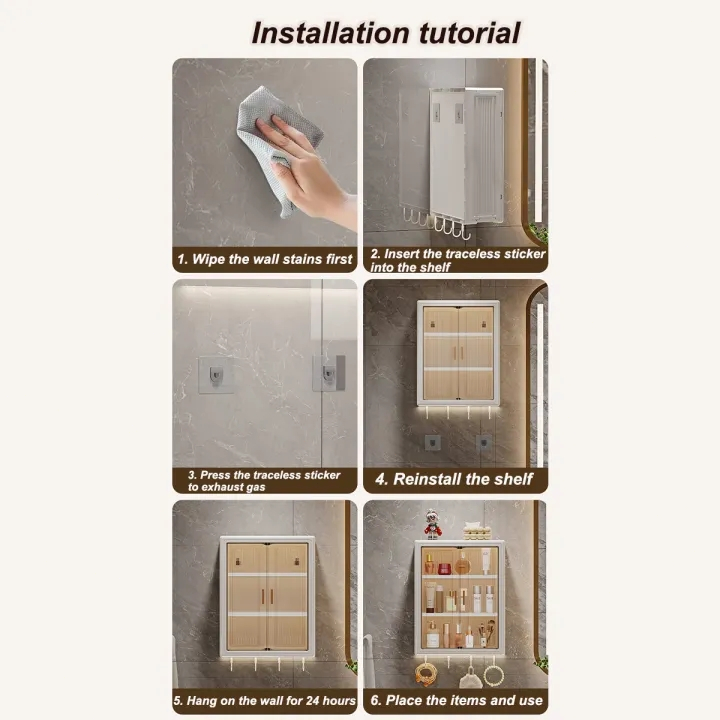 Installation tutorial

1. Wipe the wall stains first

2. Insert the traceless sticker into the shelf

3. Press the traceless sticker to exhaust gas

4. Reinstall the shelf

5. Hang on the wall for 24 hours

6. Place the items and use