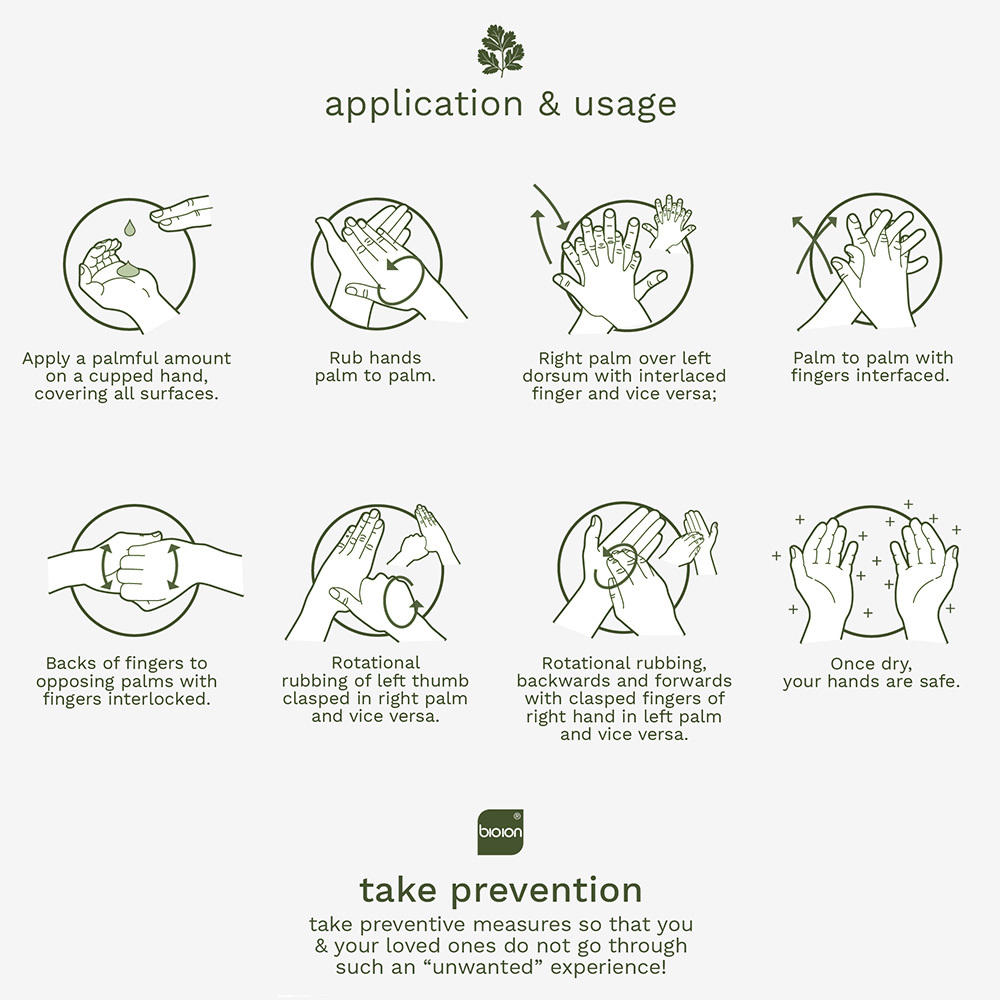 application & usage

Apply a palmful amount on a cupped hand, covering all surfaces.

Rub hands palm to palm.

Right palm over left dorsum with interlaced finger and vice versa;

Palm to palm with fingers interfaced.

Backs of fingers to opposing palms with fingers interlocked.

Rotational rubbing of left thumb clasped in right palm and vice versa.

Rotational rubbing, backwards and forwards with clasped fingers of right hand in left palm and vice versa.

Once dry, your hands are safe.

bioion®

take prevention

take preventive measures so that you & your loved ones do not go through such an “unwanted” experience!