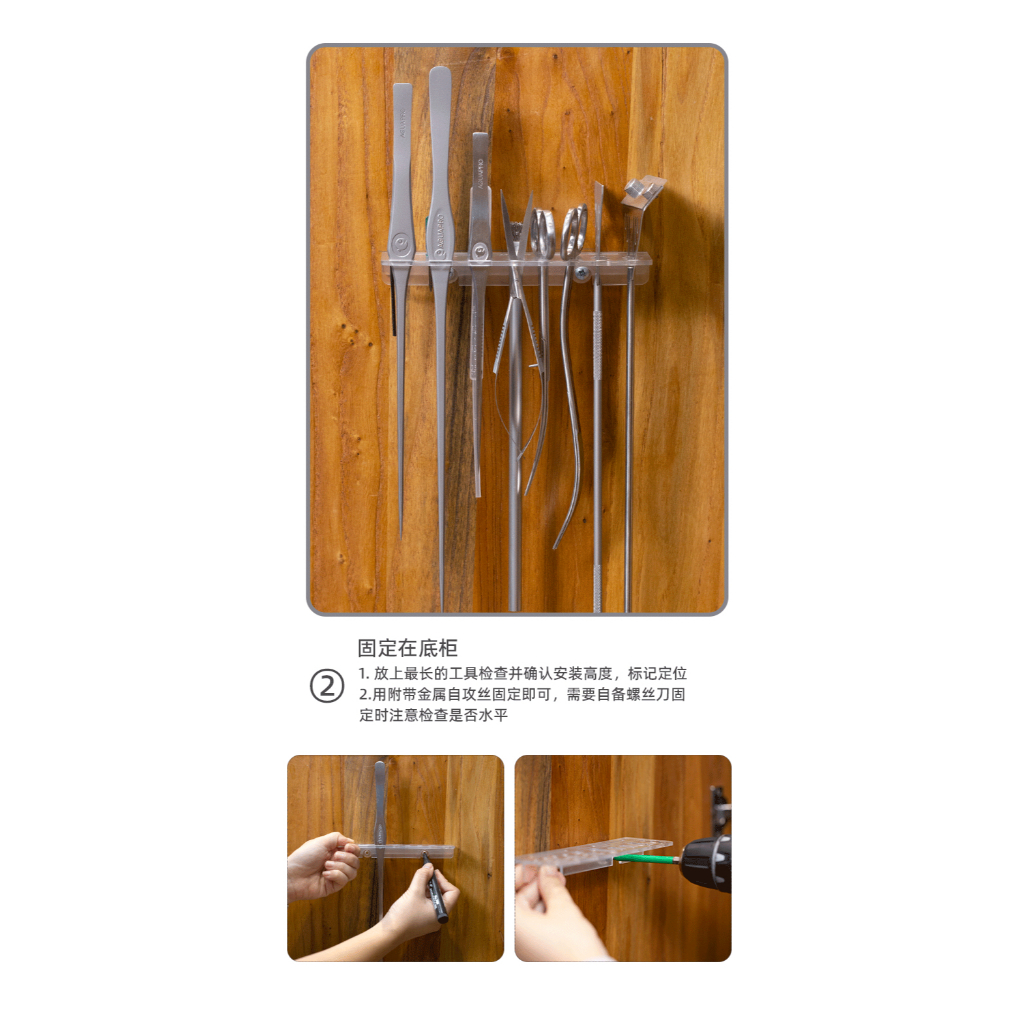 固定在底柜

②

1. 放上最长的工具检查并确认安装高度，标记定位
2.用附带金属自攻丝固定即可，需要自备螺丝刀固定时注意检查是否水平