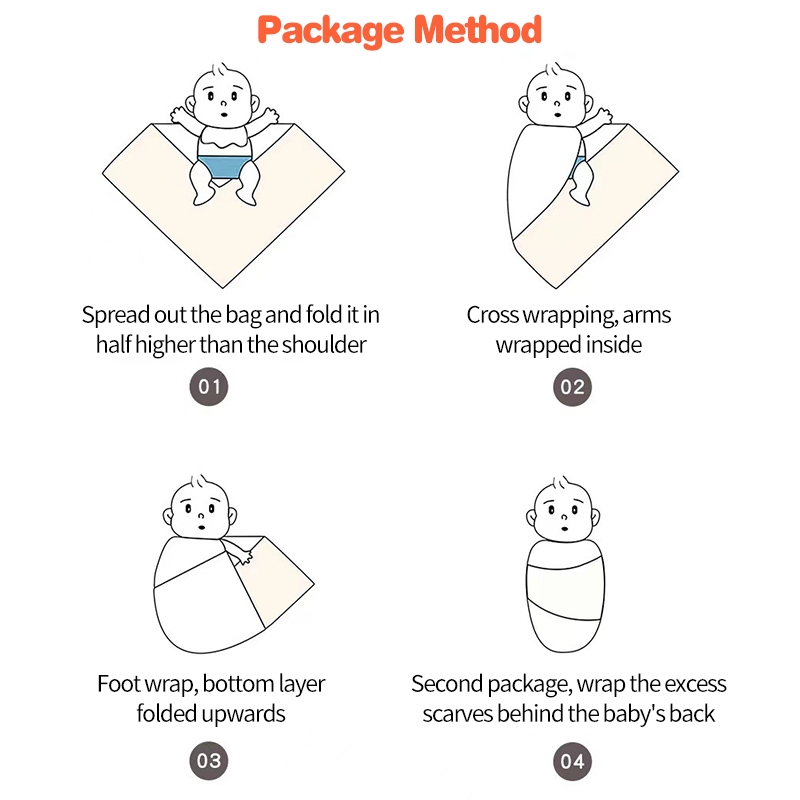 Package Method

Spread out the bag and fold it in half higher than the shoulder

01

Cross wrapping, arms wrapped inside

02

Foot wrap, bottom layer folded upwards

03

Second package, wrap the excess scarves behind the baby's back

04