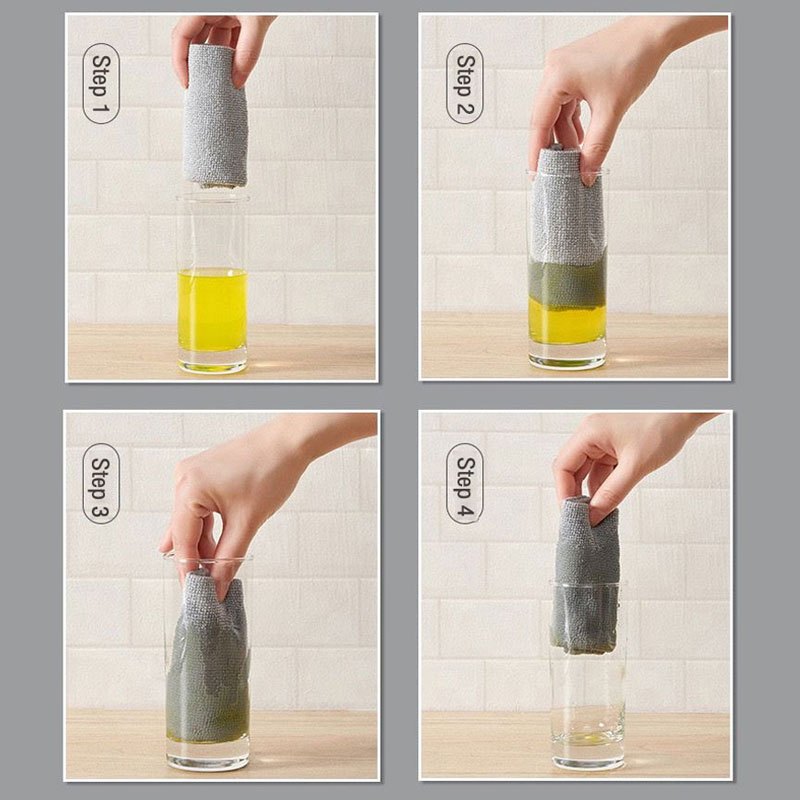 Step 1

Step 2

Step 3

Step 4