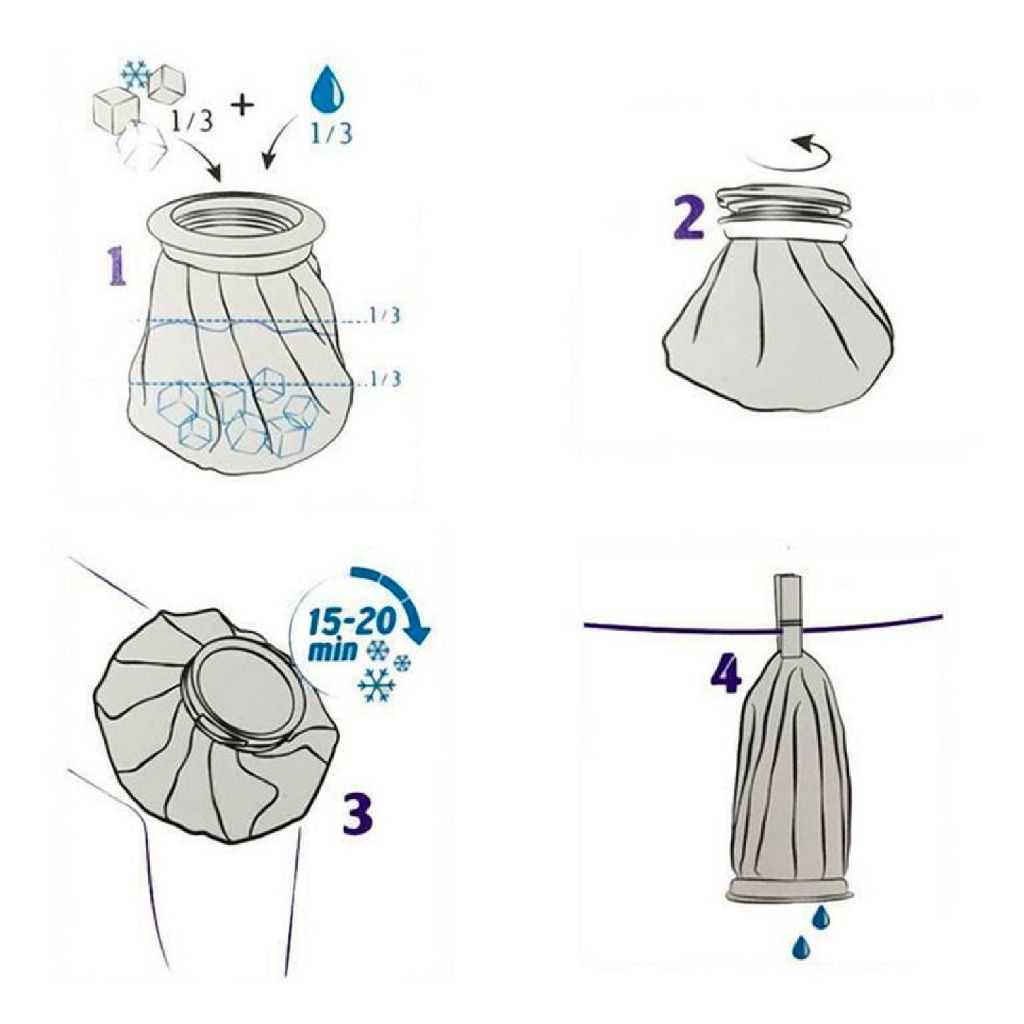 1/3 + 1/3

1

1/3

1/3

2

15-20 min

3

4