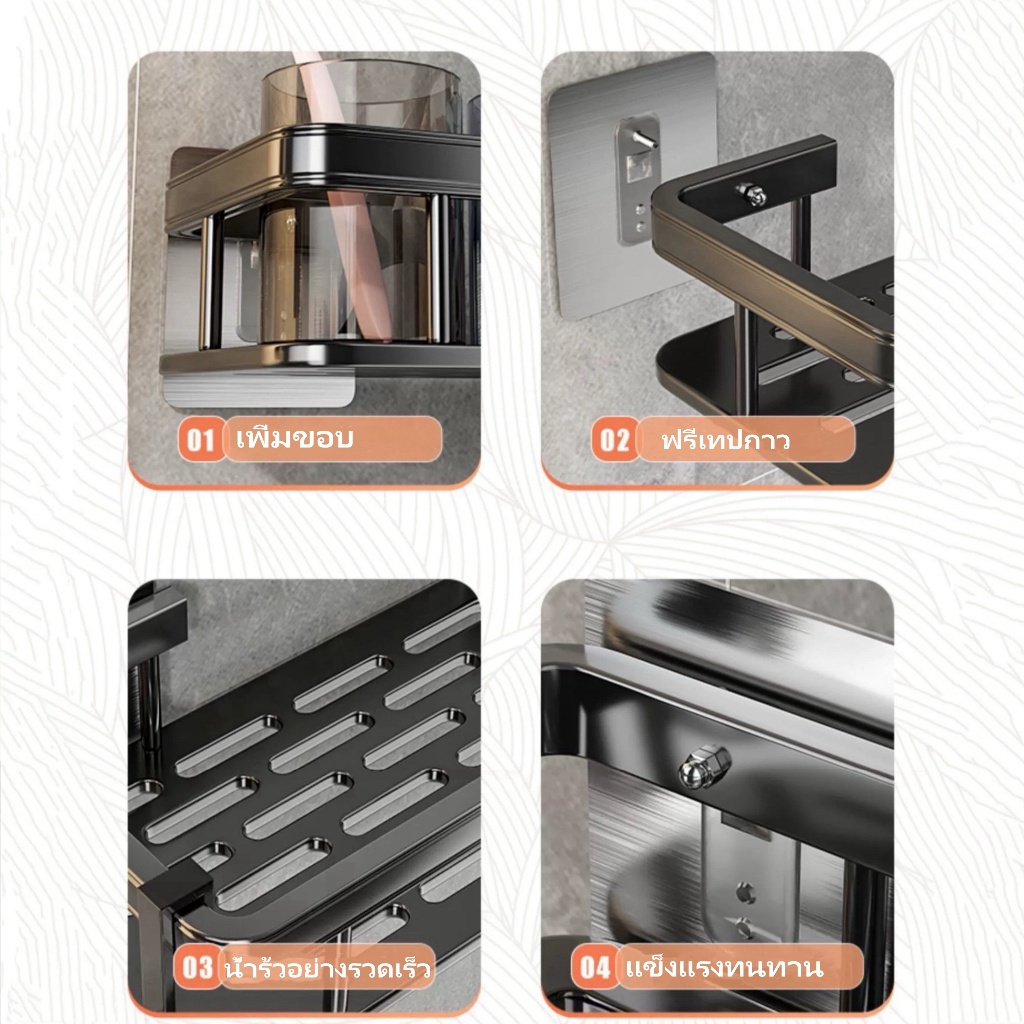 01 เพิ่มขอบ

02 ฟรีเทปกาว

03 น้ำรั่วอย่างรวดเร็ว

04 แข็งแรงทนทาน