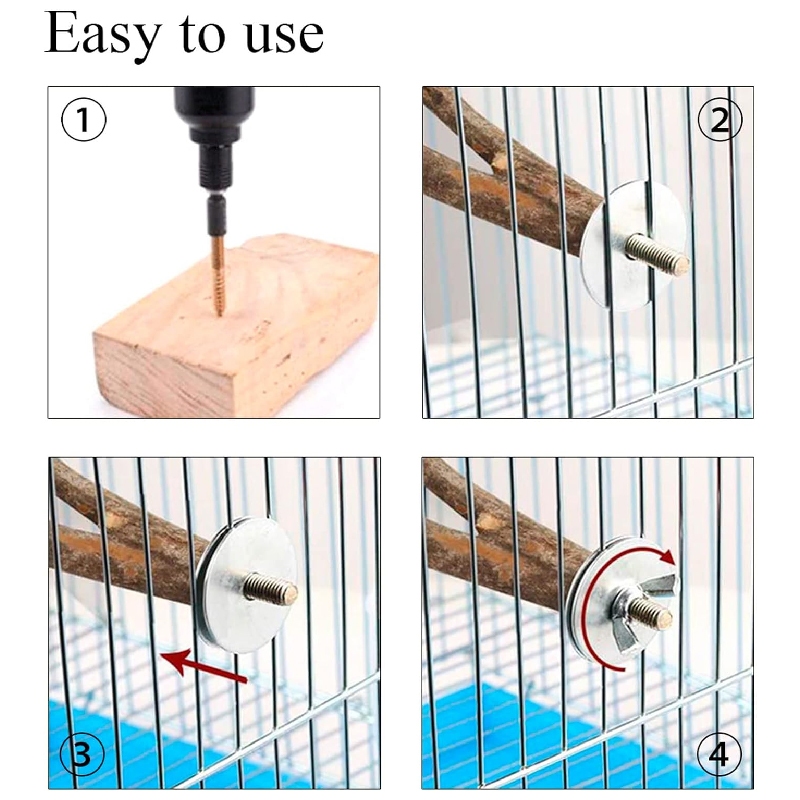 Easy to use

①

②

③

④