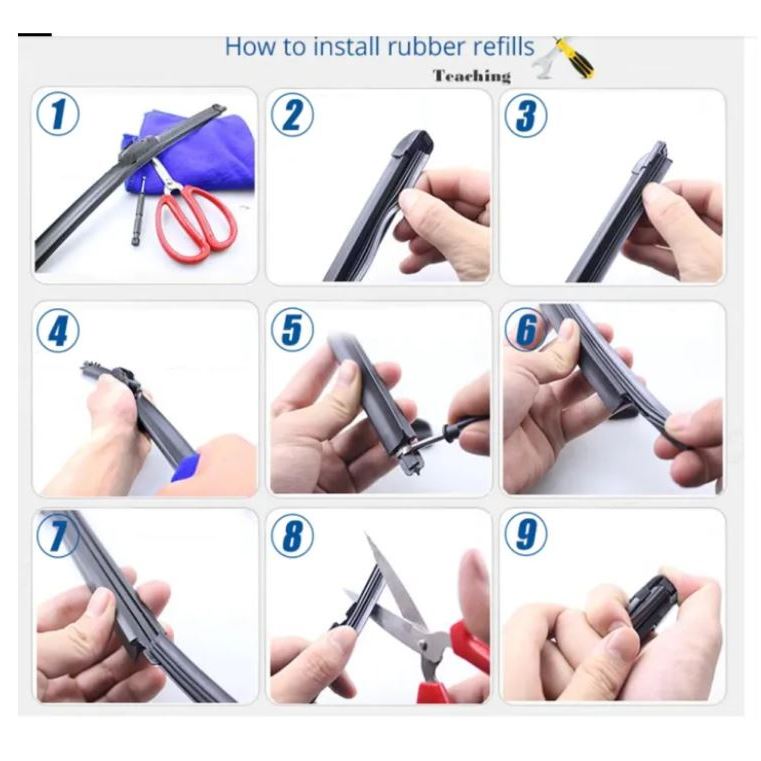 How to install rubber refills

Teaching

1

2

3

4

5

6

7

8

9