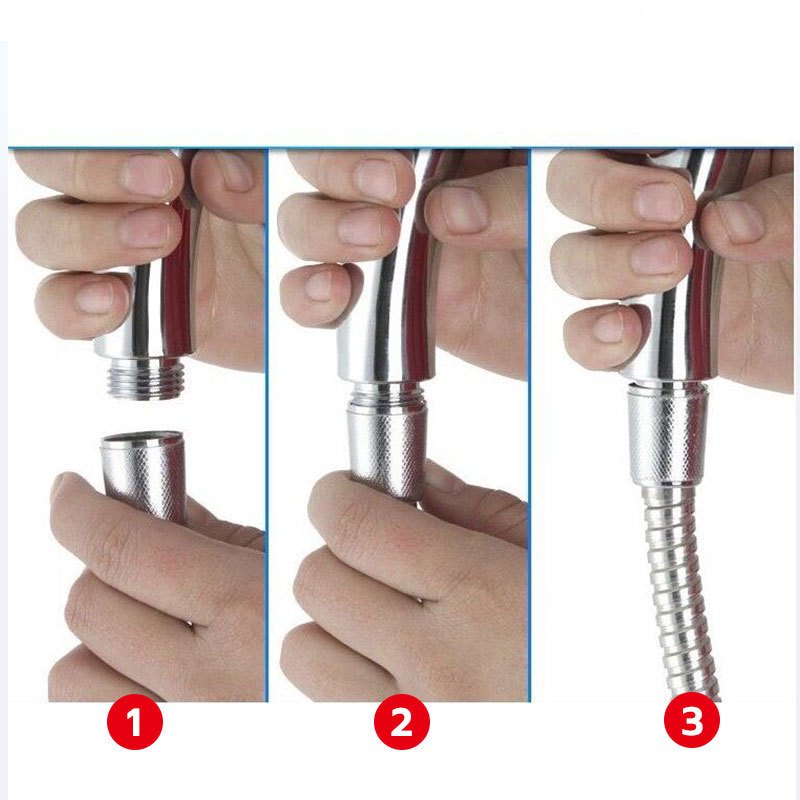 1

2

3