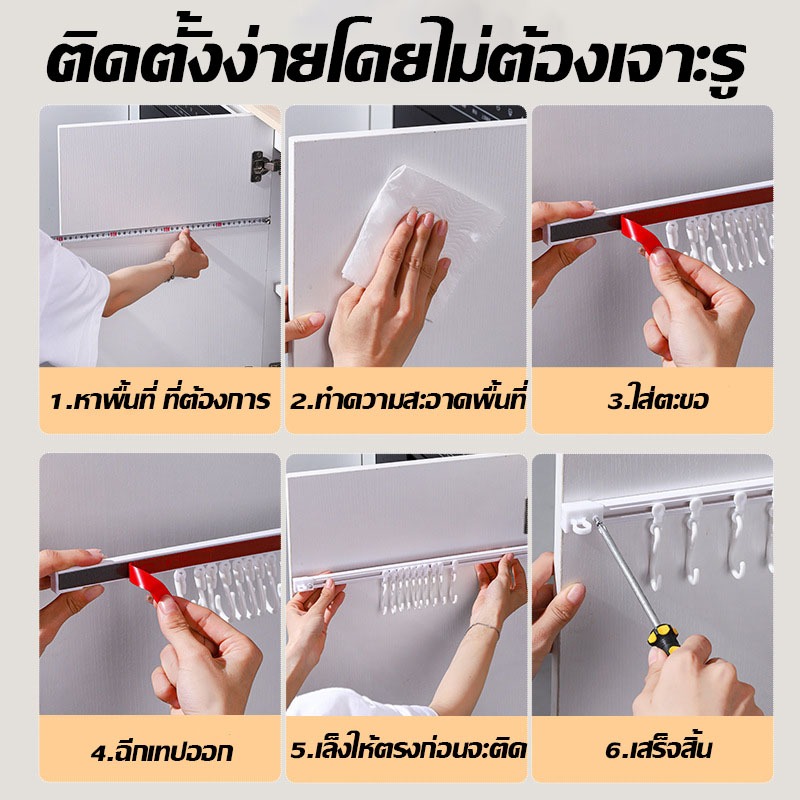 ติดตั้งง่ายโดยไม่ต้องเจาะรู

1.หาพื้นที่ ที่ต้องการ

2.ทำความสะอาดพื้นที่

3.ใส่ตะขอ

4.ฉีกเทปออก

5.เล็งให้ตรงก่อนจะติด

6.เสร็จสิ้น