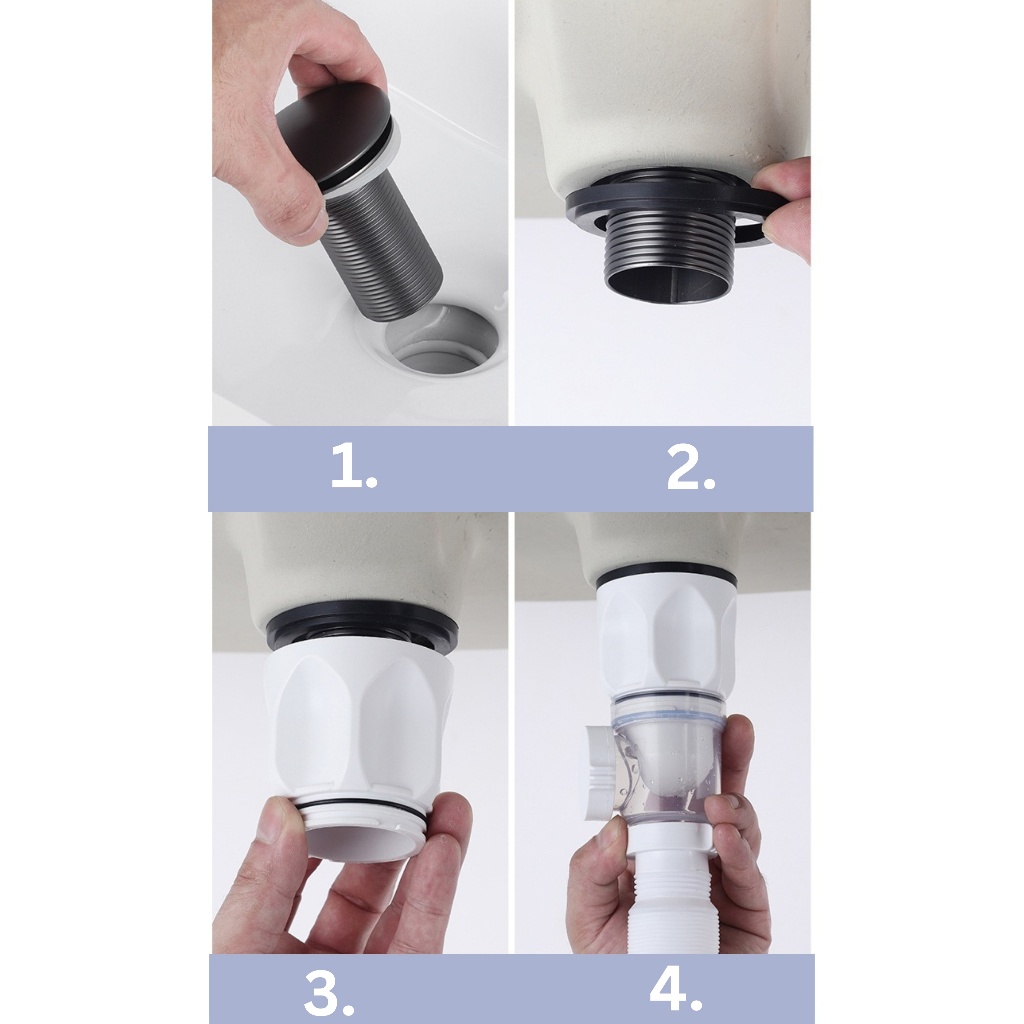 1.

2.

3.

4.