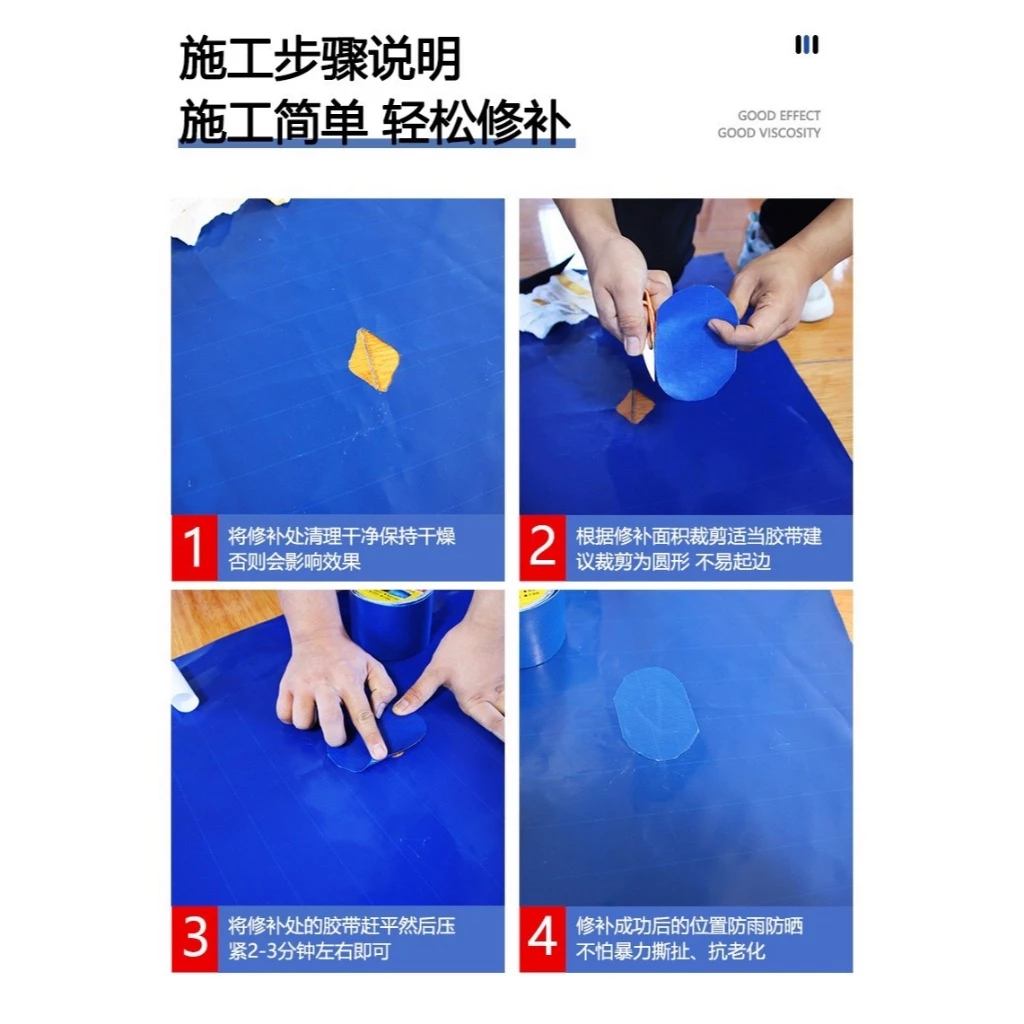 施工步骤说明
施工简单 轻松修补

GOOD EFFECT
GOOD VISCOSITY

1 将修补处清理干净保持干燥否则会影响效果

2 根据修补面积裁剪适当胶带建议裁剪为圆形 不易起边

3 将修补处的胶带赶平然后压紧2-3分钟左右即可

4 修补成功后的位置防雨防晒不怕暴力撕扯、抗老化