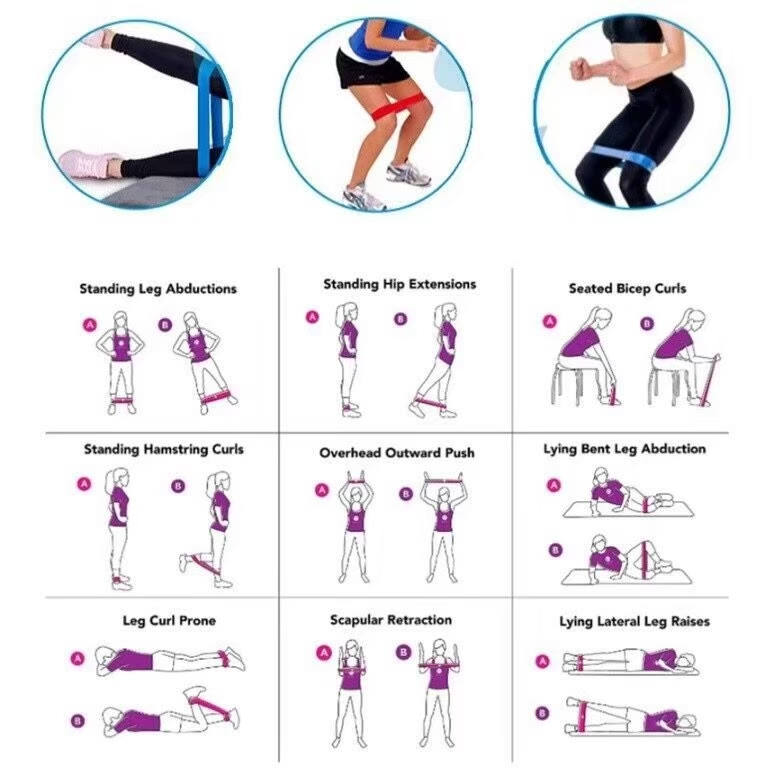 Standing Leg Abductions

A B

Standing Hip Extensions

A B

Seated Bicep Curls

A B

Standing Hamstring Curls

A B

Overhead Outward Push

A B

Lying Bent Leg Abduction

A

B

Leg Curl Prone

A

B

Scapular Retraction

A B

Lying Lateral Leg Raises

A

B