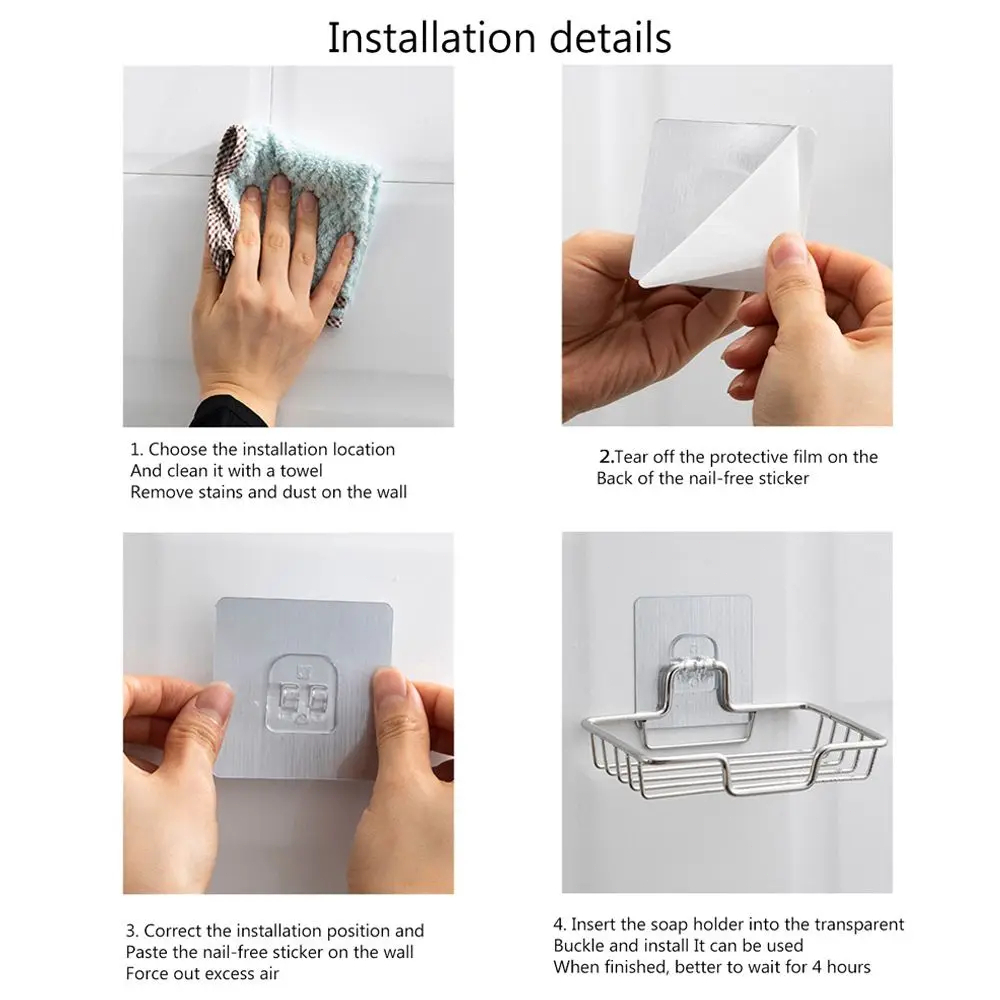 Installation details

1. Choose the installation location
And clean it with a towel
Remove stains and dust on the wall

2.Tear off the protective film on the
Back of the nail-free sticker

3. Correct the installation position and
Paste the nail-free sticker on the wall
Force out excess air

4. Insert the soap holder into the transparent
Buckle and install It can be used
When finished, better to wait for 4 hours