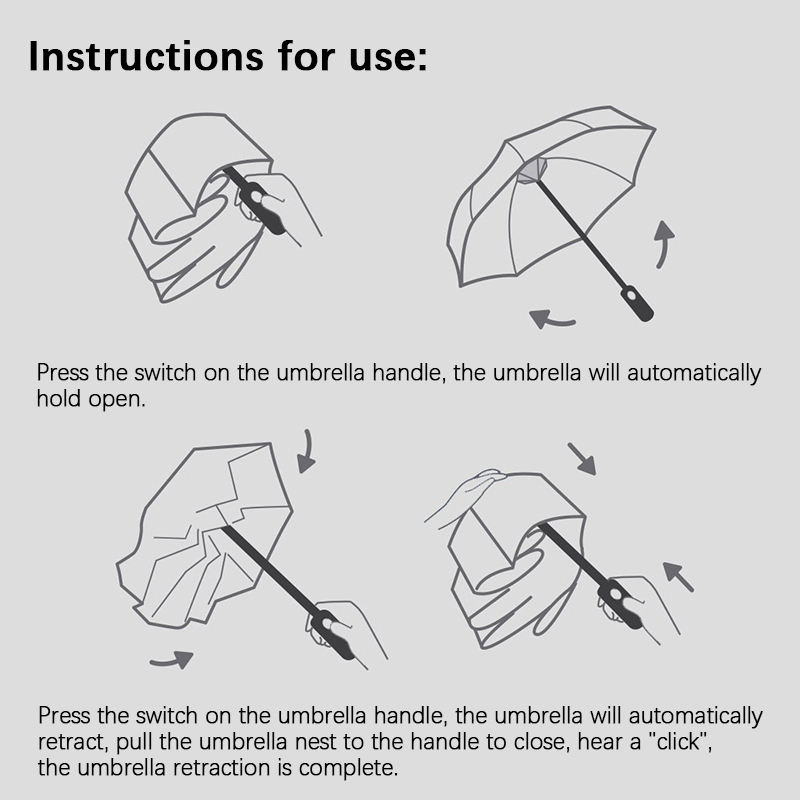 Instructions for use:

Press the switch on the umbrella handle, the umbrella will automatically hold open.

Press the switch on the umbrella handle, the umbrella will automatically retract, pull the umbrella nest to the handle to close, hear a "click", the umbrella retraction is complete.