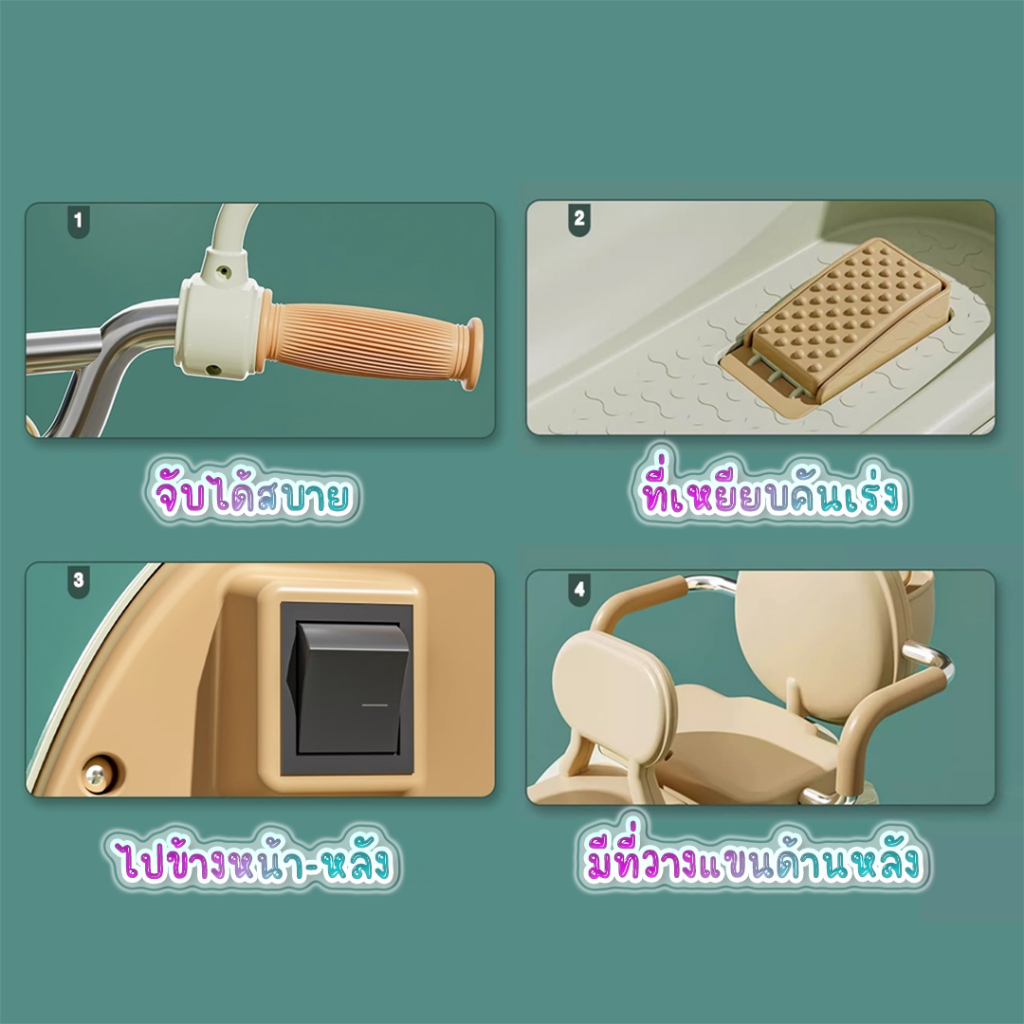 1

จับได้สบาย

2

ที่เหยียบคันเร่ง

3

ไปข้างหน้า-หลัง

4

มีที่วางแขนด้านหลัง