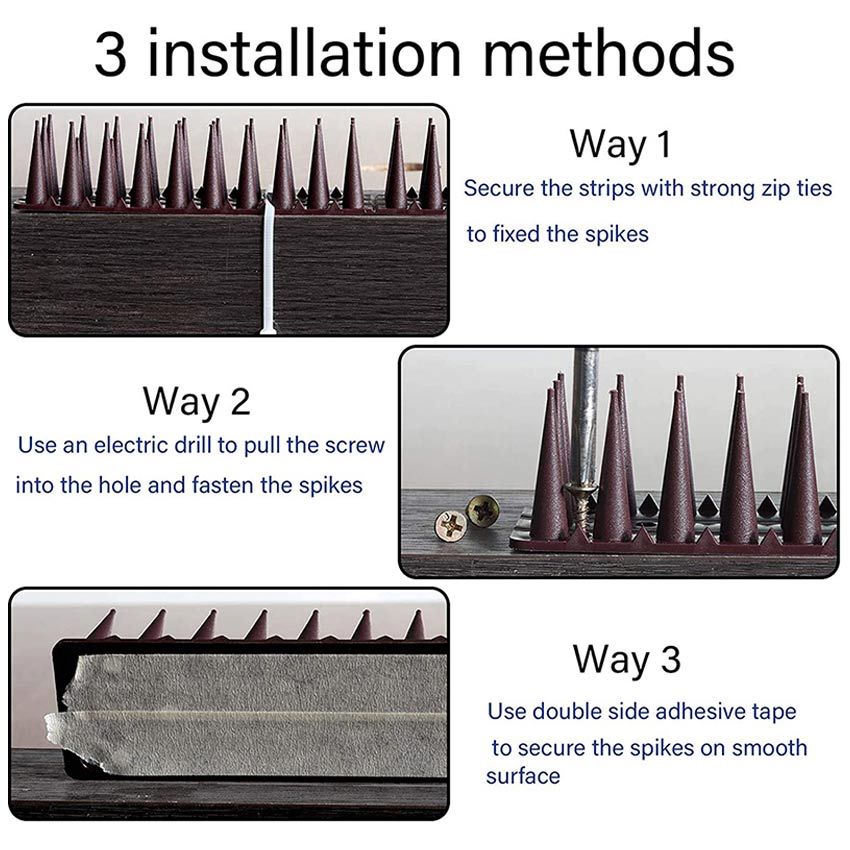 3 installation methods

Way 1

Secure the strips with strong zip ties to fixed the spikes

Way 2

Use an electric drill to pull the screw into the hole and fasten the spikes

Way 3

Use double side adhesive tape to secure the spikes on smooth surface