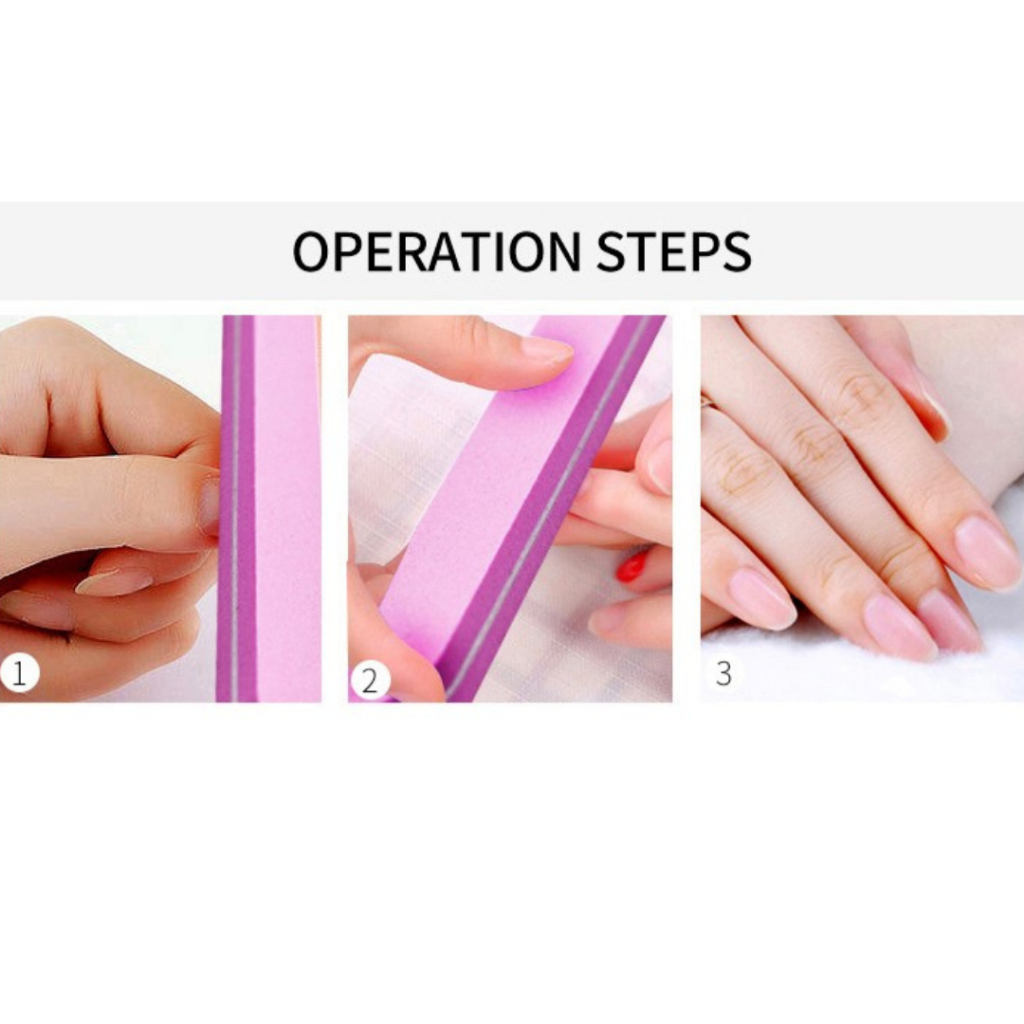 OPERATION STEPS

1

2

3