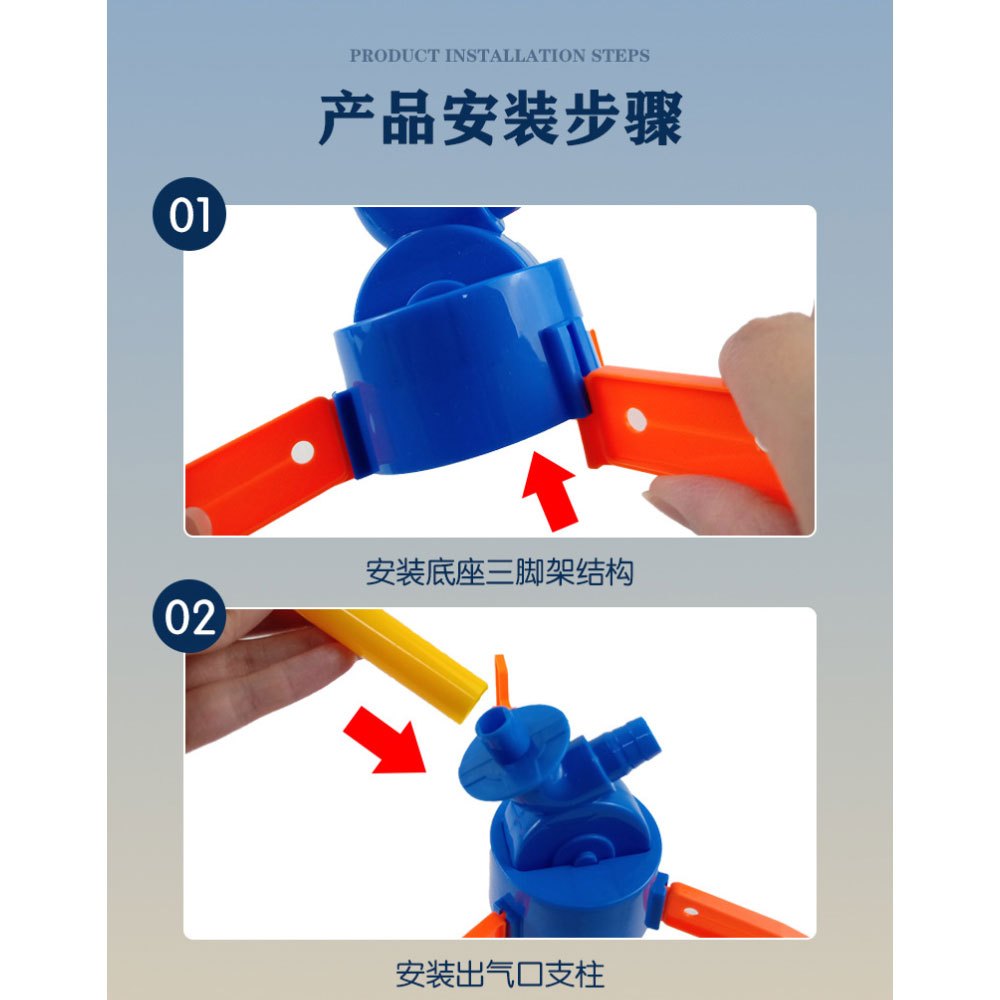 PRODUCT INSTALLATION STEPS

产品安装步骤

01

安装底座三脚架结构

02

安装出气口支柱