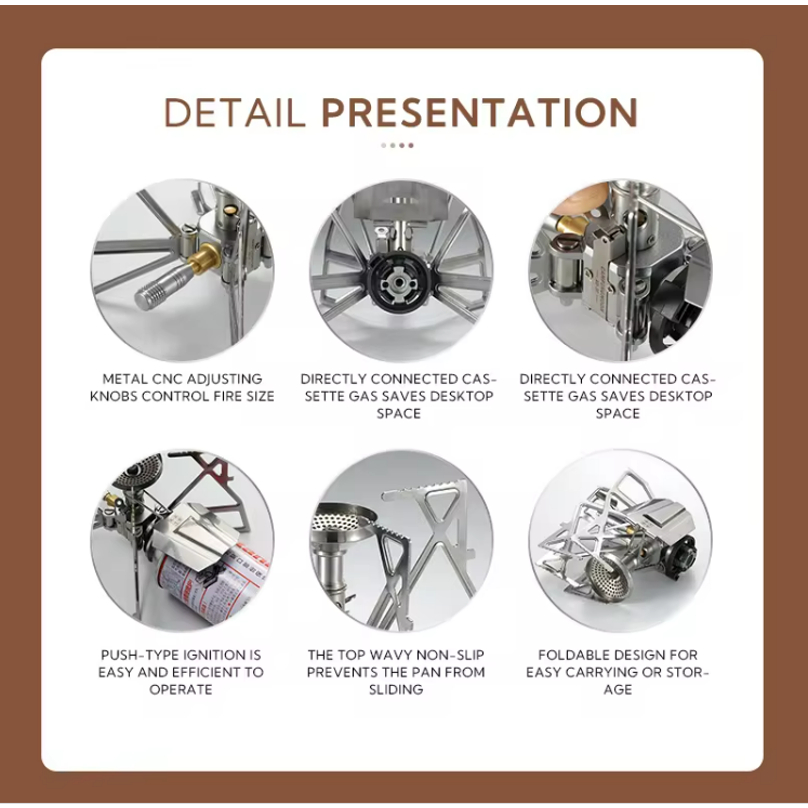 DETAIL PRESENTATION

METAL CNC ADJUSTING KNOBS CONTROL FIRE SIZE

DIRECTLY CONNECTED CASSETTE GAS SAVES DESKTOP SPACE

DIRECTLY CONNECTED CASSETTE GAS SAVES DESKTOP SPACE

PUSH-TYPE IGNITION IS EASY AND EFFICIENT TO OPERATE

THE TOP WAVY NON-SLIP PREVENTS THE PAN FROM SLIDING

FOLDABLE DESIGN FOR EASY CARRYING OR STORAGE