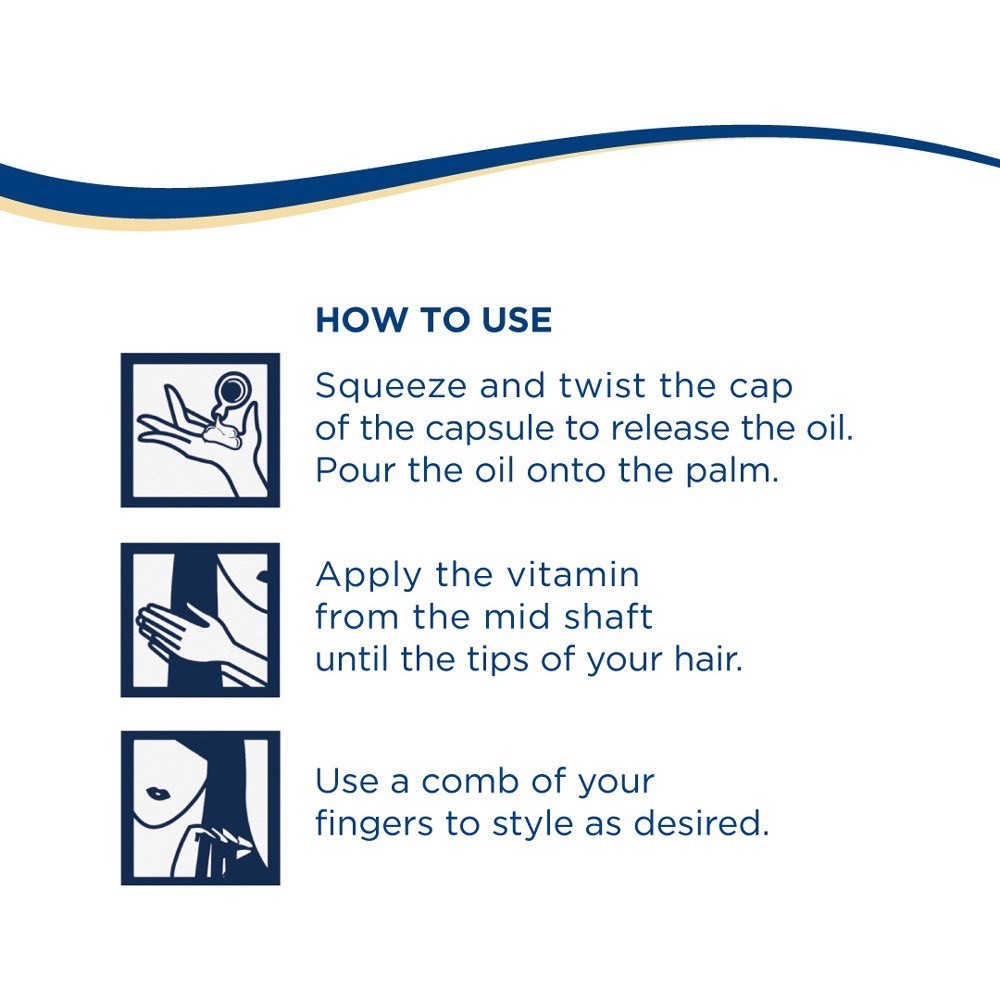 HOW TO USE

Squeeze and twist the cap of the capsule to release the oil. Pour the oil onto the palm.

Apply the vitamin from the mid shaft until the tips of your hair.

Use a comb of your fingers to style as desired.