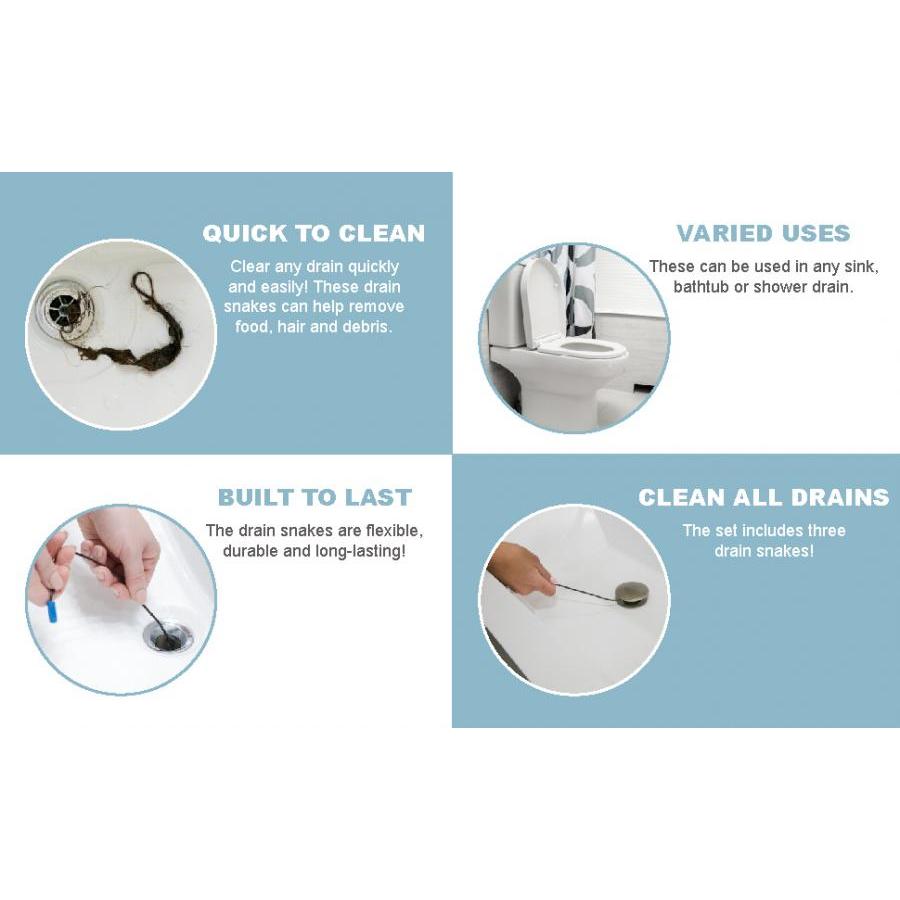 QUICK TO CLEAN

Clear any drain quickly and easily! These drain snakes can help remove food, hair and debris.

VARIED USES

These can be used in any sink, bathtub or shower drain.

BUILT TO LAST

The drain snakes are flexible, durable and long-lasting!

CLEAN ALL DRAINS

The set includes three drain snakes!