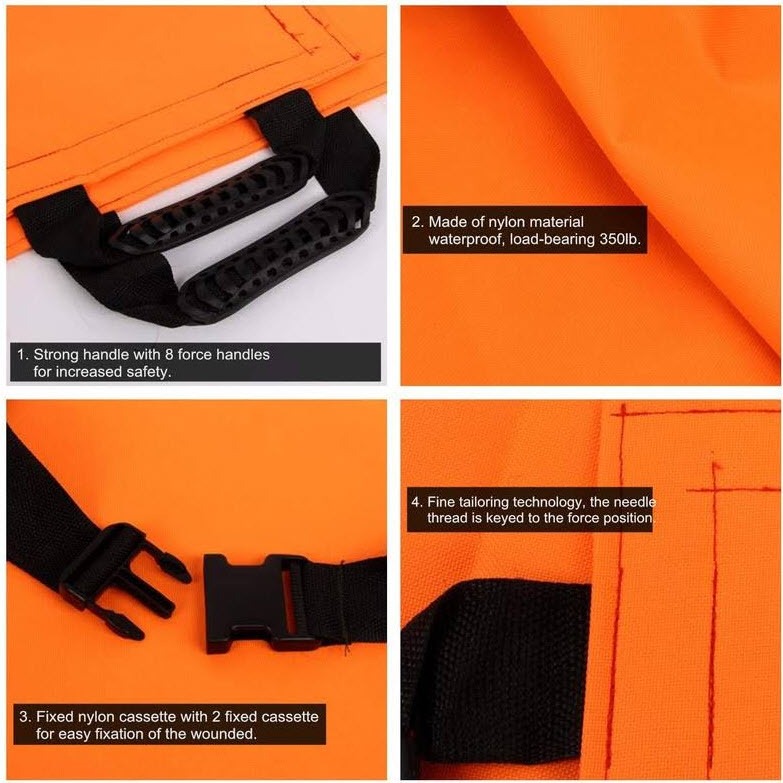 1. Strong handle with 8 force handles for increased safety.

2. Made of nylon material waterproof, load-bearing 350lb.

3. Fixed nylon cassette with 2 fixed cassette for easy fixation of the wounded.

4. Fine tailoring technology, the needle thread is keyed to the force position.