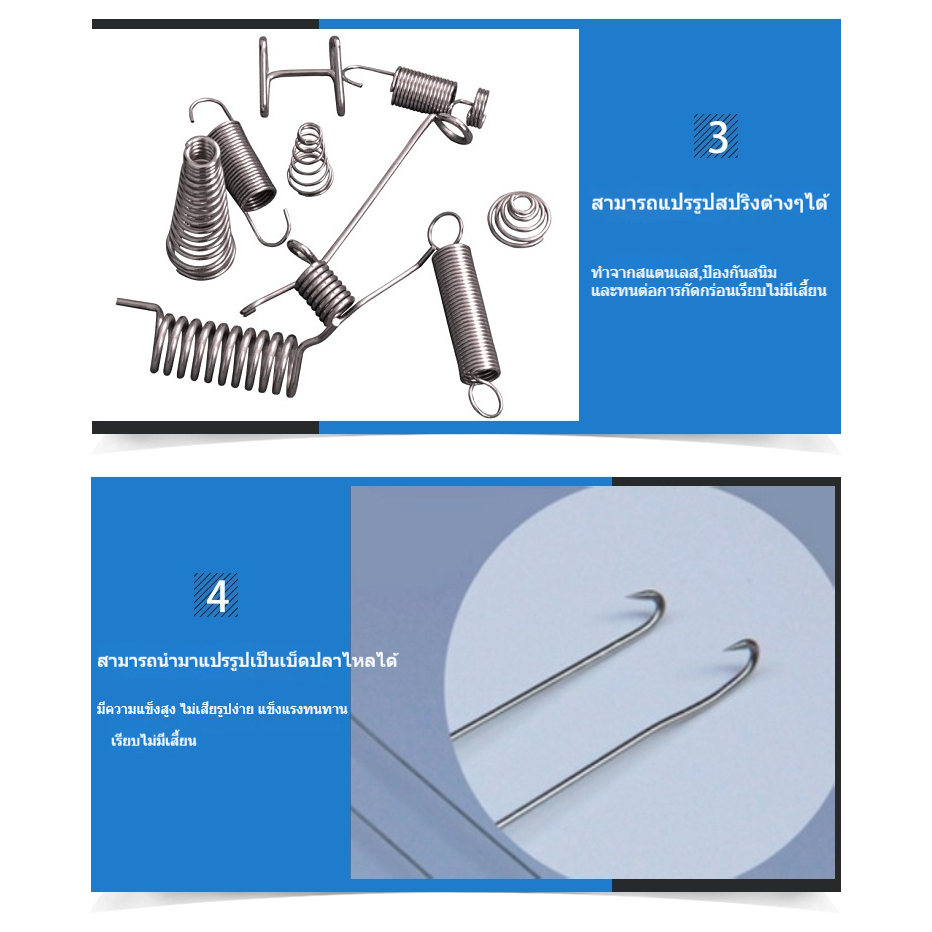 3

สามารถแปรรูปสปริงต่างๆได้

ทำจากสแตนเลส,ป้องกันสนิม และทนต่อการกัดกร่อนเรียบไม่มีเสี้ยน

4

สามารถนำมาแปรรูปเป็นเบ็ดปลาไหลได้

มีความแข็งสูง ไม่เสียรูปง่าย แข็งแรงทนทาน เรียบไม่มีเสี้ยน