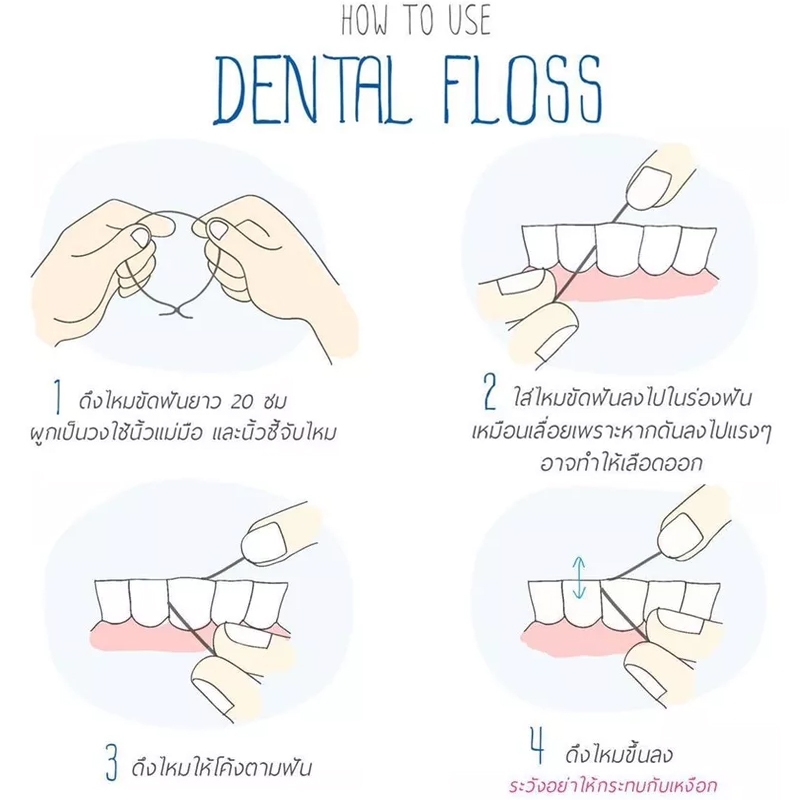 HOW TO USE

DENTAL FLOSS

1 ดึงไหมขัดฟันยาว 20 ซม ผูกเป็นวงใช้นิ้วแม่มือ และนิ้วชี้จับไหม

2 ใส่ไหมขัดฟันลงไปในร่องฟัน เหมือนเลื่อยเพราะหากดันลงไปแรงๆ อาจทำให้เลือดออก

3 ดึงไหมให้โค้งตามฟัน

4 ดึงไหมขึ้นลง
ระวังอย่าให้กระทบกับเหงือก