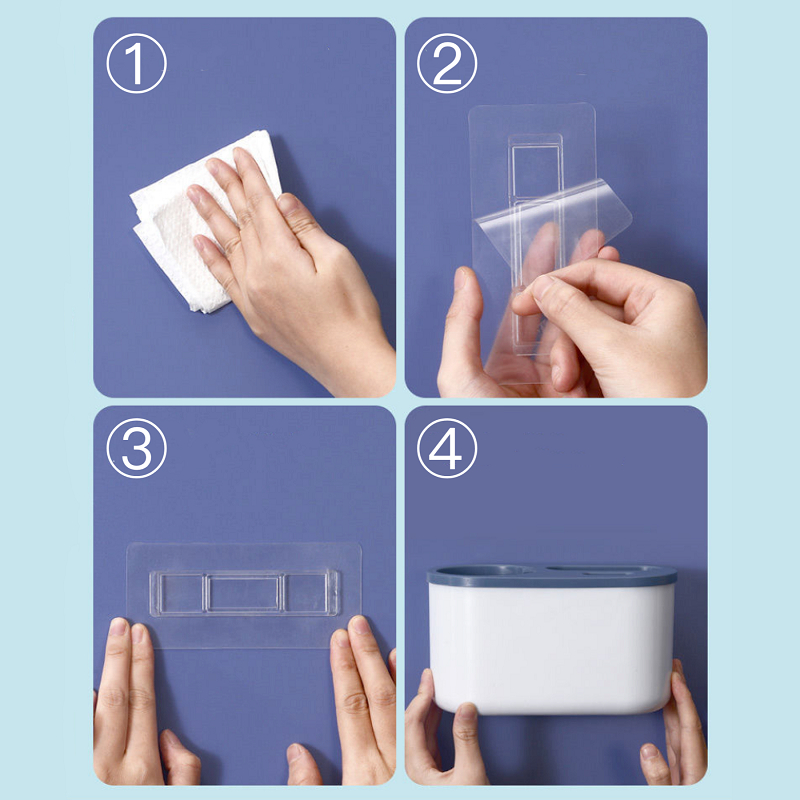 ①

②

③

④